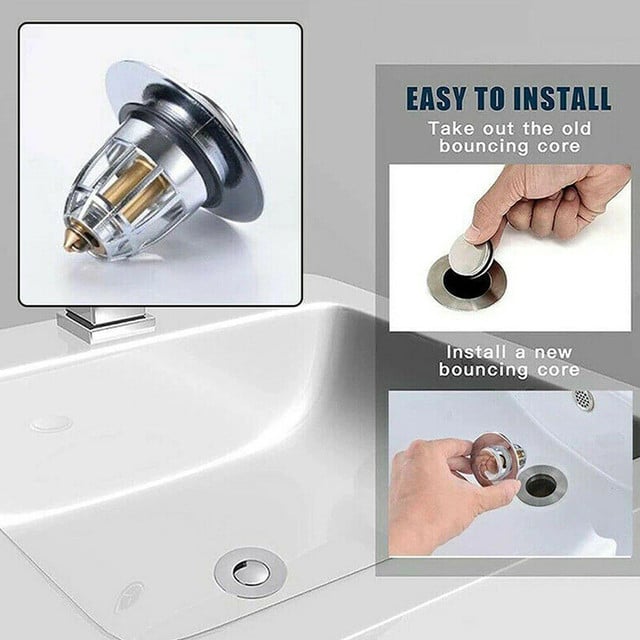 EASY TO INSTALL

Take out the old bouncing core

Install a new bouncing core