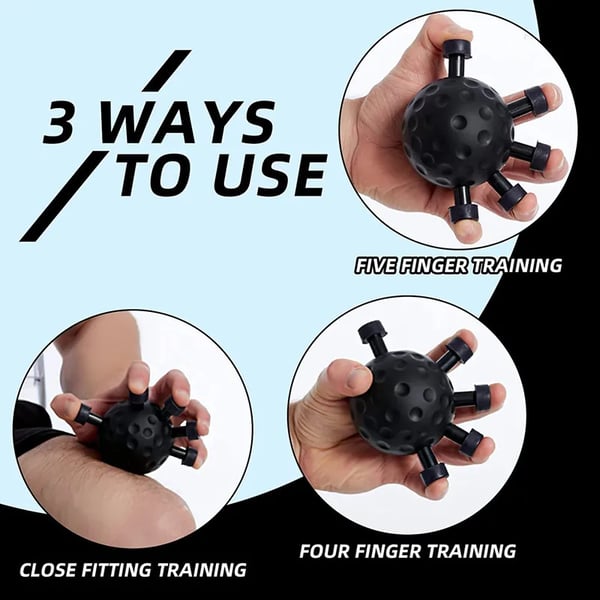 3 WAYS TO USE

FIVE FINGER TRAINING

CLOSE FITTING TRAINING

FOUR FINGER TRAINING