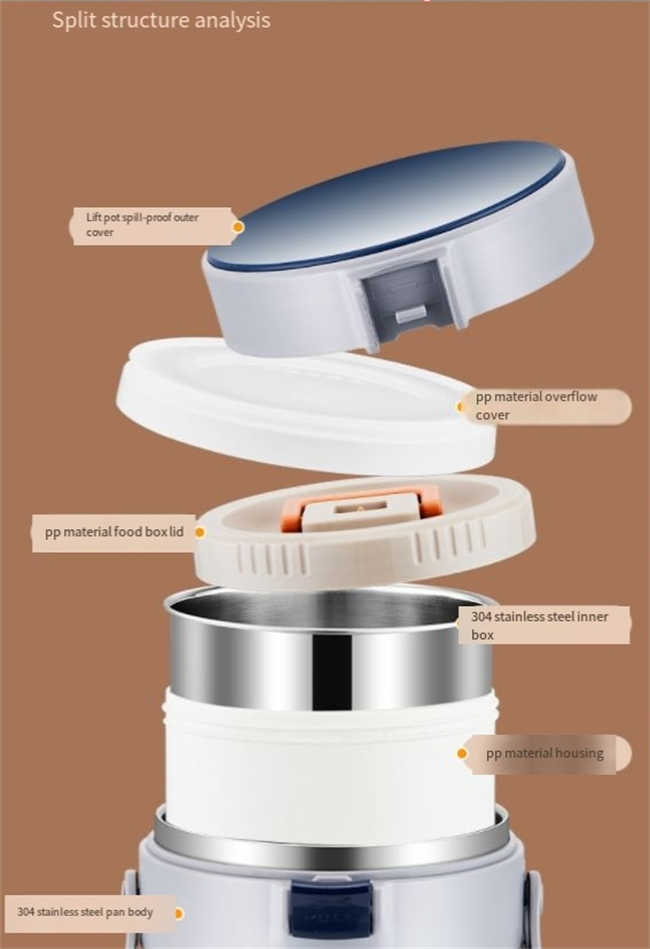 Split structure analysis

Lift pot spill-proof outer cover

pp material overflow cover

pp material food box lid

304 stainless steel inner box

pp material housing

304 stainless steel pan body