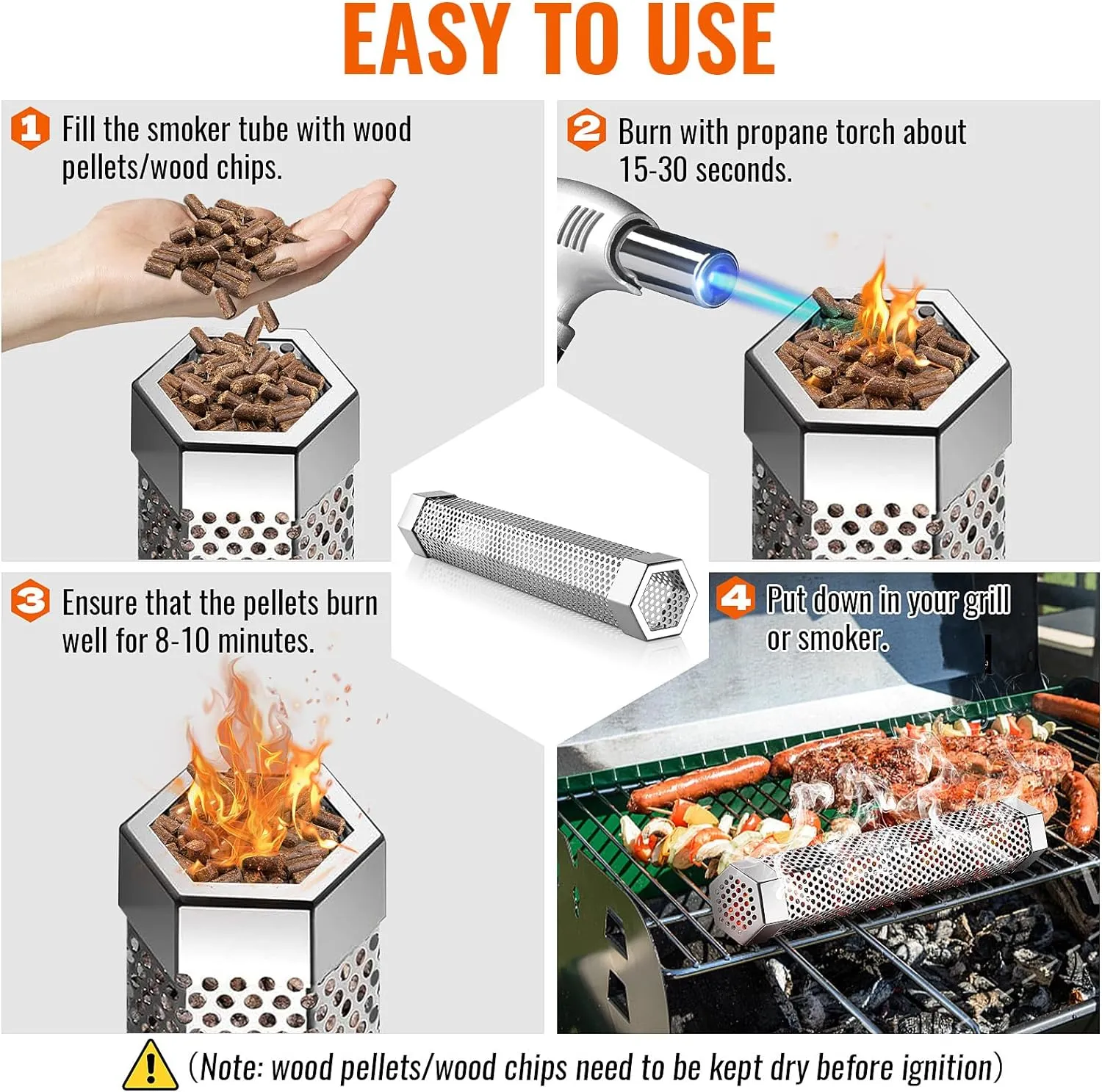 EASY TO USE

1 Fill the smoker tube with wood pellets/wood chips.

2 Burn with propane torch about 15-30 seconds.

3 Ensure that the pellets burn well for 8-10 minutes.

4 Put down in your grill or smoker.

(Note: wood pellets/wood chips need to be kept dry before ignition)