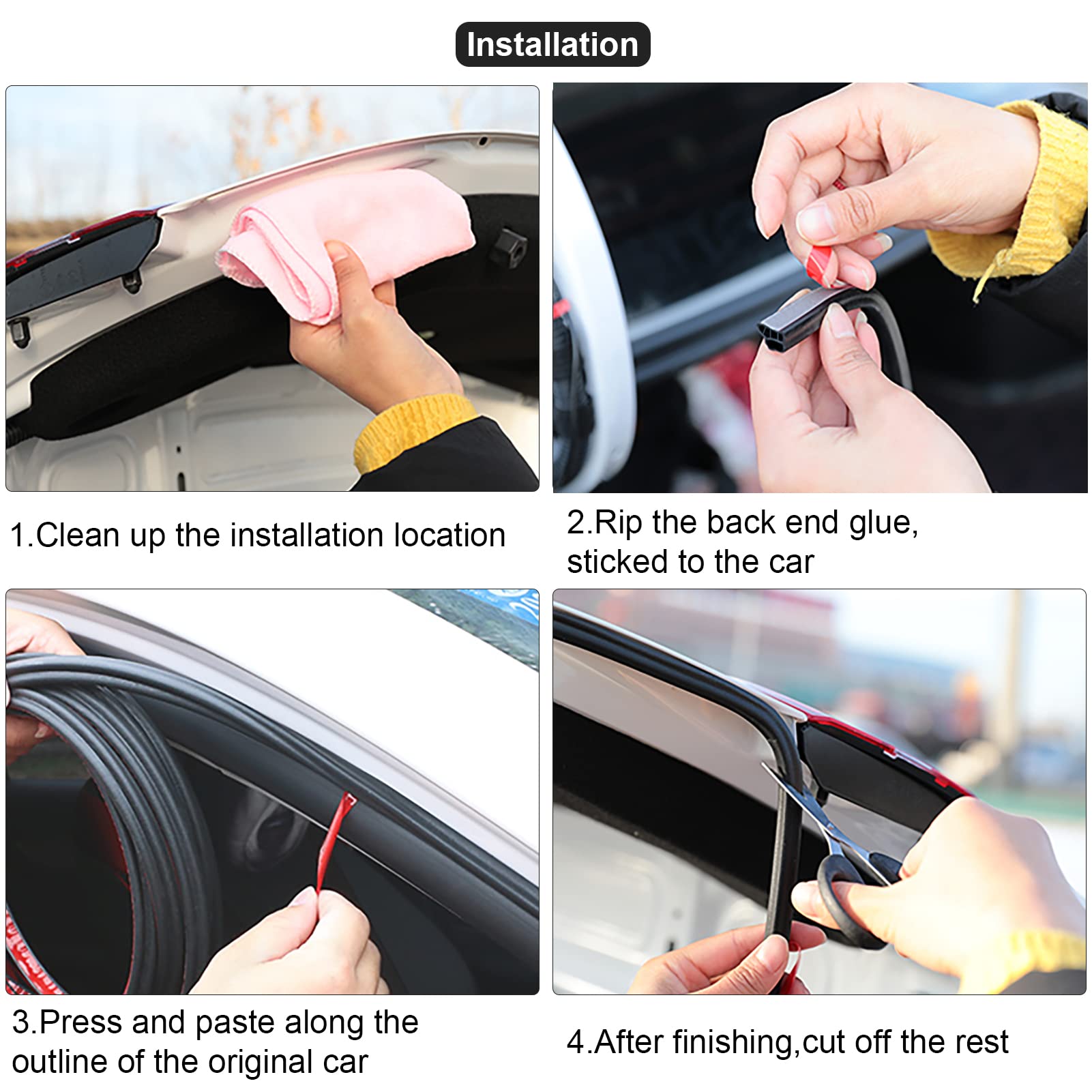 Installation

1.Clean up the installation location

2.Rip the back end glue, sticked to the car

3.Press and paste along the outline of the original car

4.After finishing,cut off the rest