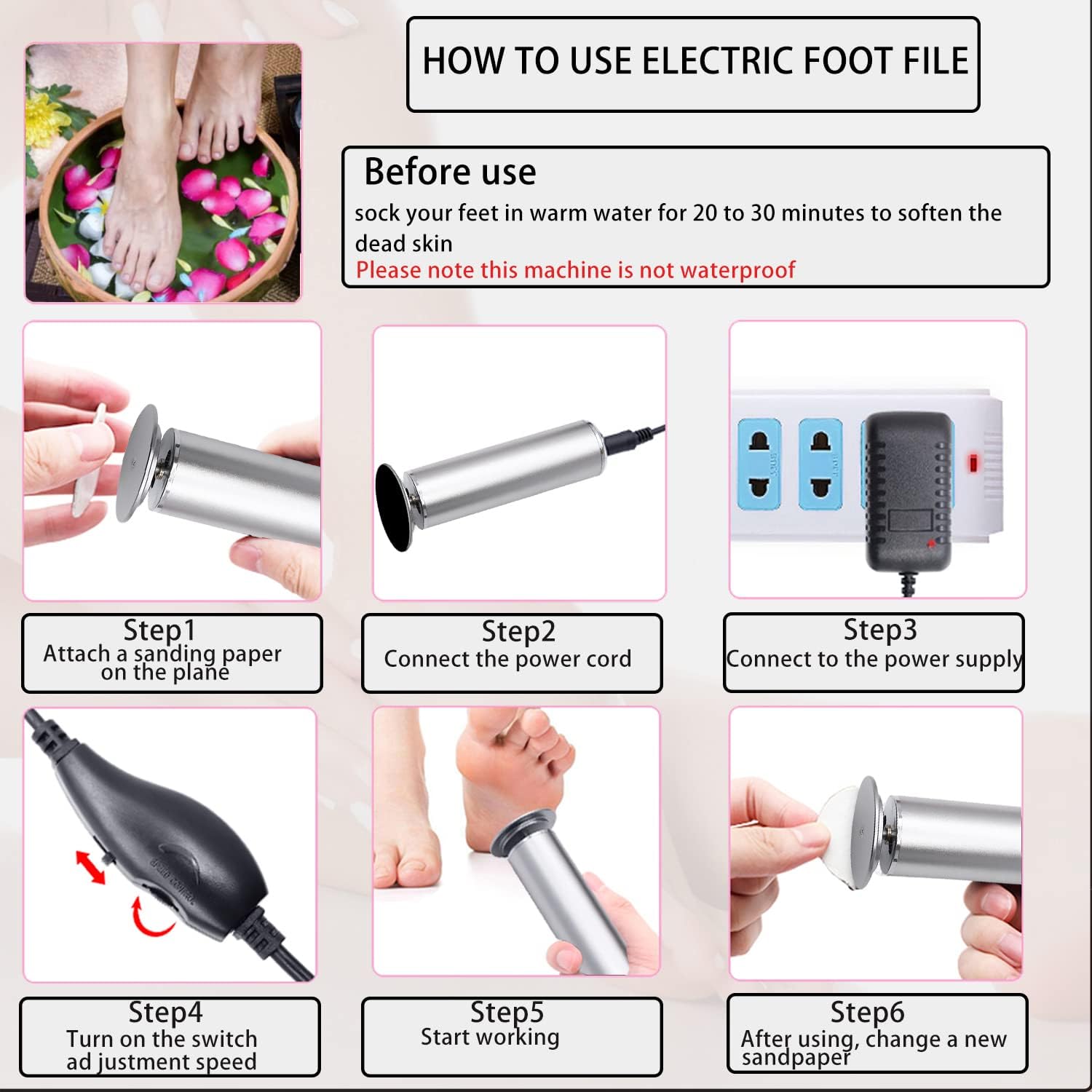 HOW TO USE ELECTRIC FOOT FILE

Before use
sock your feet in warm water for 20 to 30 minutes to soften the dead skin
Please note this machine is not waterproof

Step1
Attach a sanding paper on the plane

Step2
Connect the power cord

Step3
Connect to the power supply

Step4
Turn on the switch ad justment speed

Step5
Start working

Step6
After using, change a new sandpaper