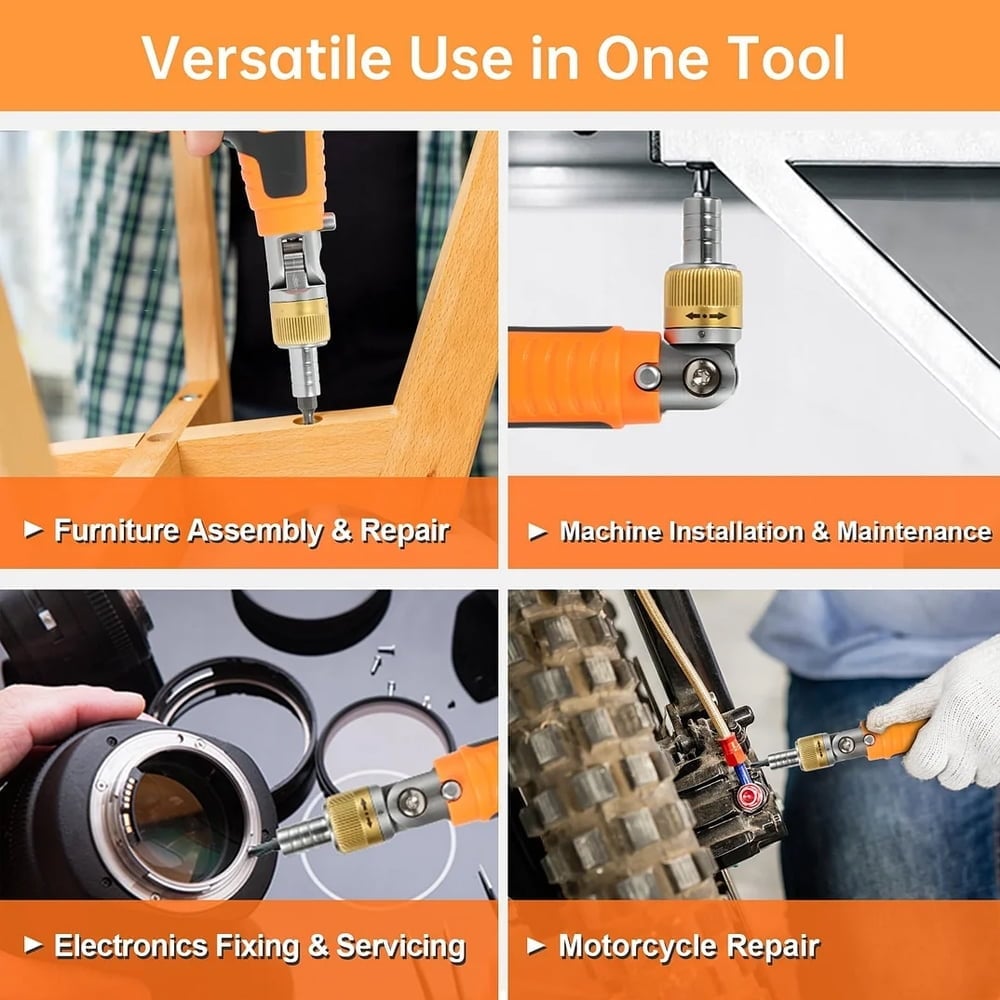 Versatile Use in One Tool

► Furniture Assembly & Repair

► Machine Installation & Maintenance

► Electronics Fixing & Servicing

► Motorcycle Repair