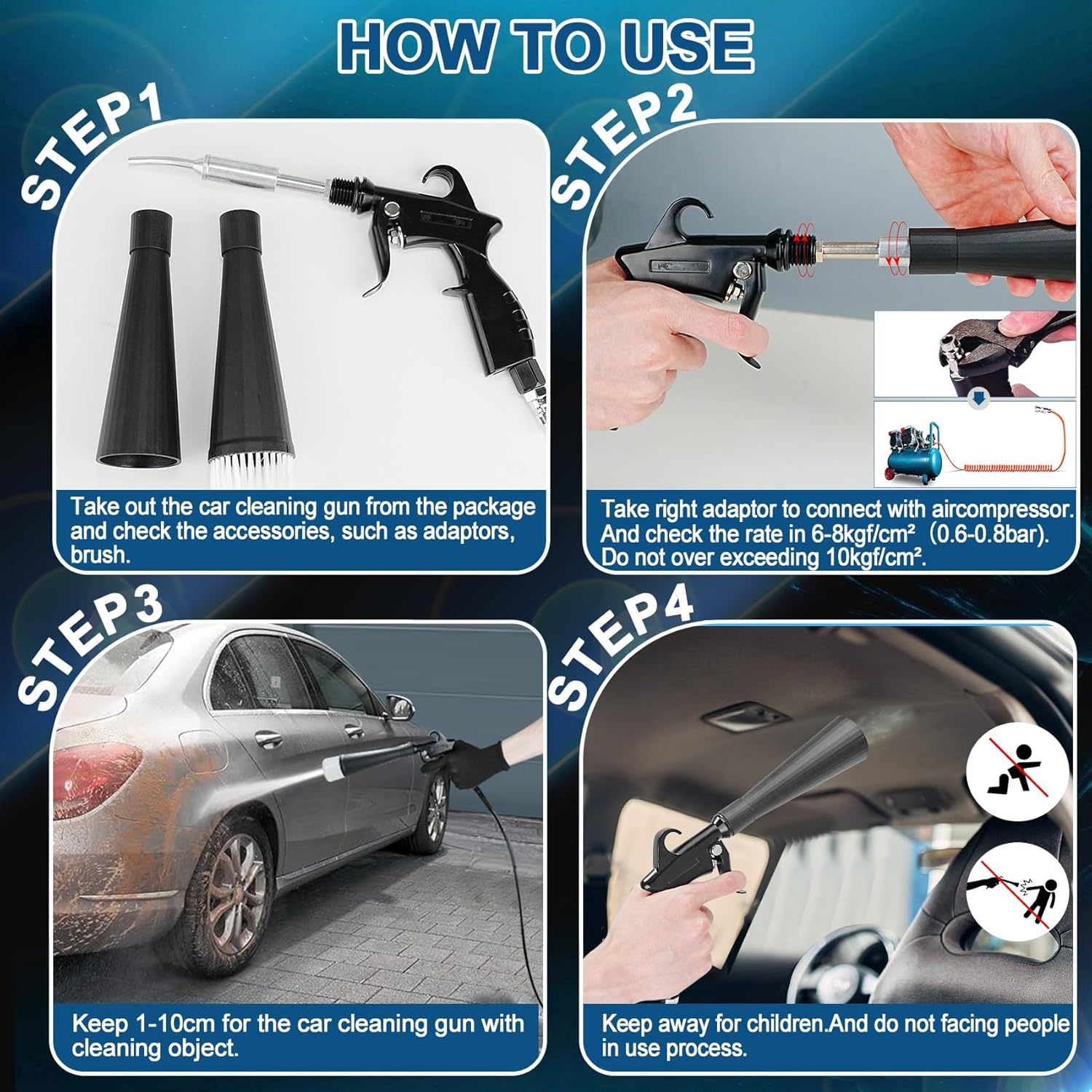 HOW TO USE

STEP1

Take out the car cleaning gun from the package and check the accessories, such as adaptors, brush.

STEP2

Take right adaptor to connect with aircompressor. And check the rate in 6-8kgf/cm² (0.6-0.8bar). Do not over exceeding 10kgf/cm².

STEP3

Keep 1-10cm for the car cleaning gun with cleaning object.

STEP4

Keep away for children.And do not facing people in use process.