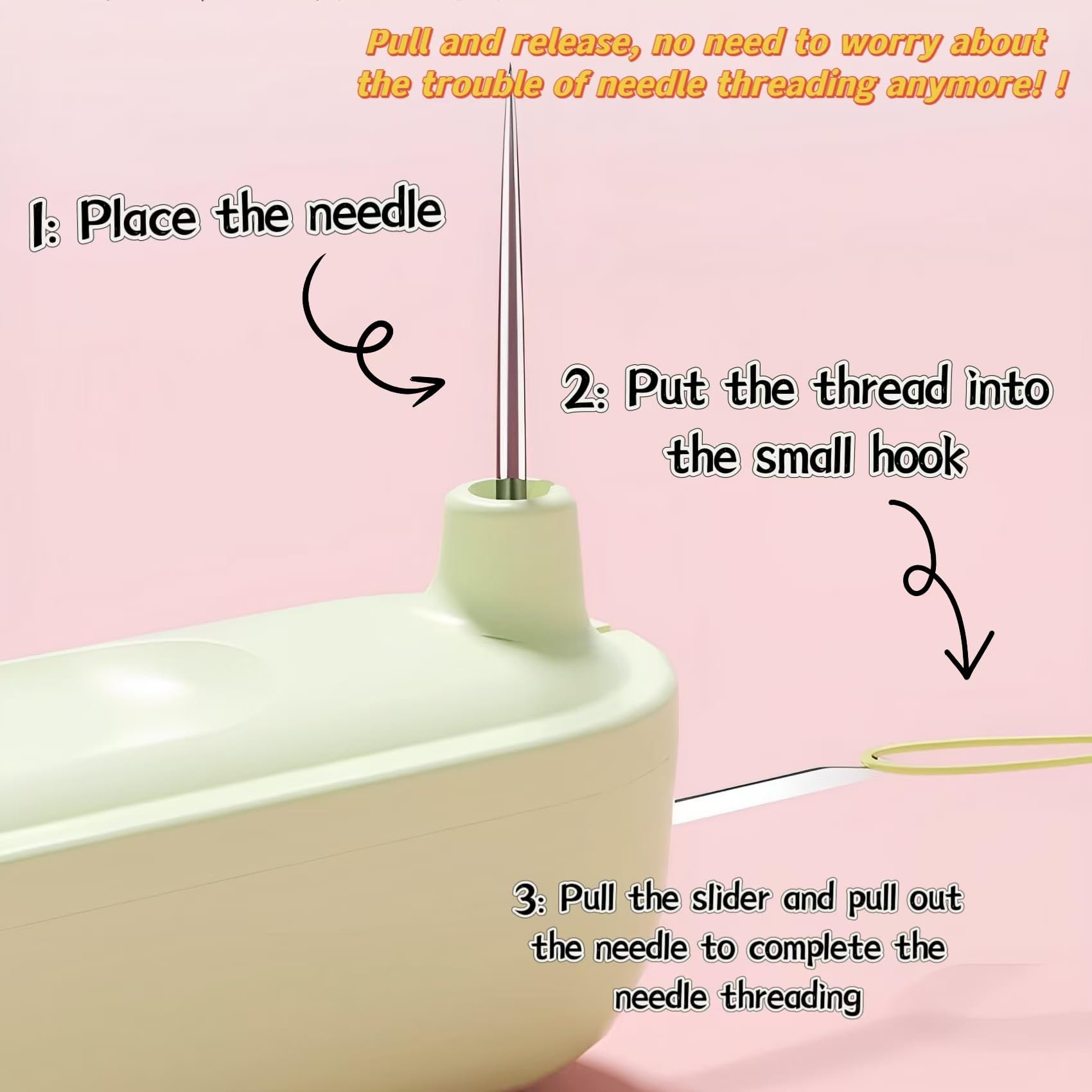 Pull and release, no need to worry about the trouble of needle threading anymore! !

1: Place the needle

2: Put the thread into the small hook

3: Pull the slider and pull out the needle to complete the needle threading