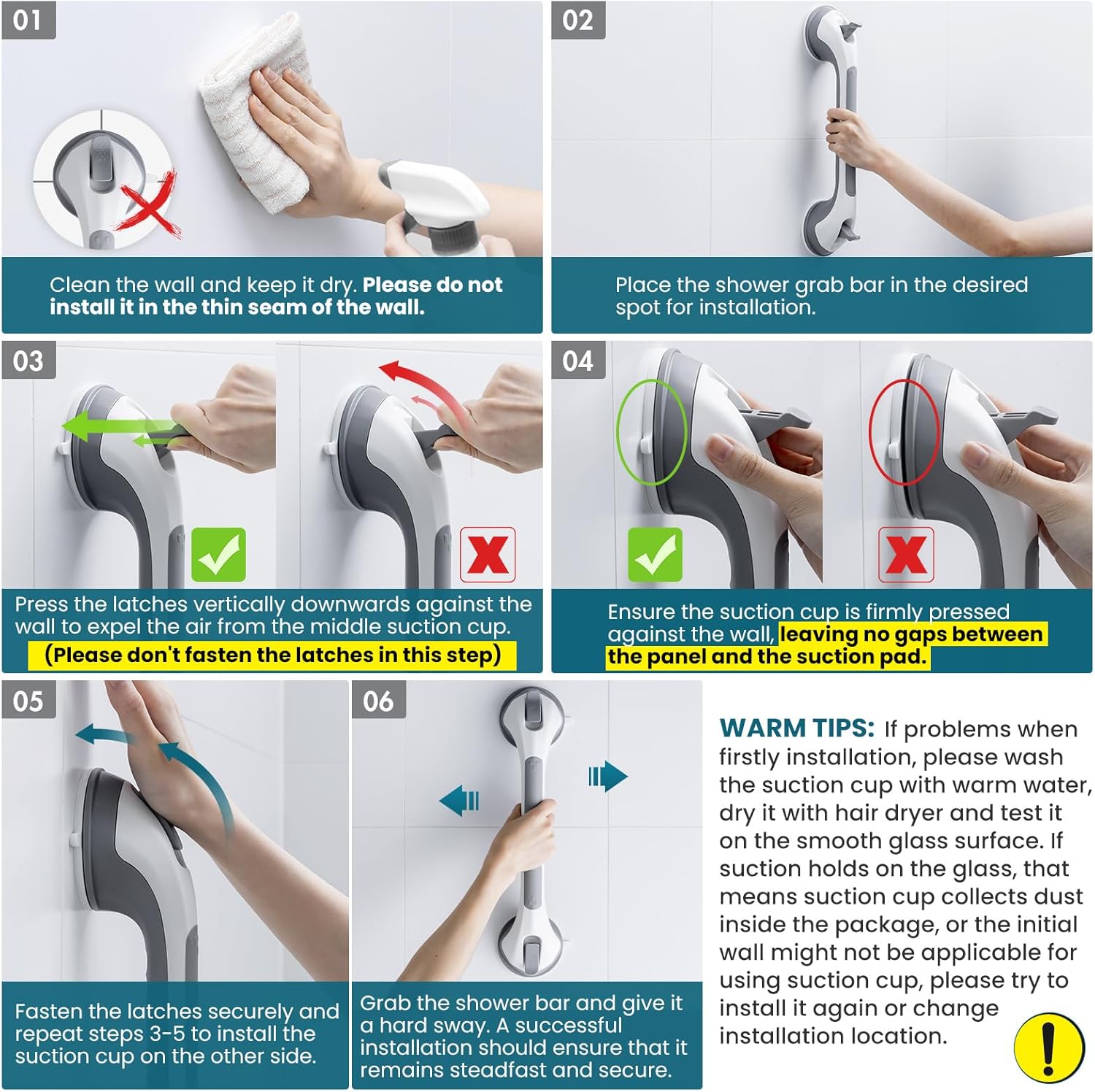 01

Clean the wall and keep it dry. Please do not install it in the thin seam of the wall.

02

Place the shower grab bar in the desired spot for installation.

03

Press the latches vertically downwards against the wall to expel the air from the middle suction cup. (Please don't fasten the latches in this step)

04

Ensure the suction cup is firmly pressed against the wall, leaving no gaps between the panel and the suction pad.

05

Fasten the latches securely and repeat steps 3-5 to install the suction cup on the other side.

06

Grab the shower bar and give it a hard sway. A successful installation should ensure that it remains steadfast and secure.

WARM TIPS: If problems when firstly installation, please wash the suction cup with warm water, dry it with hair dryer and test it on the smooth glass surface. If suction holds on the glass, that means suction cup collects dust inside the package, or the initial wall might not be applicable for using suction cup, please try to install it again or change installation location.

!