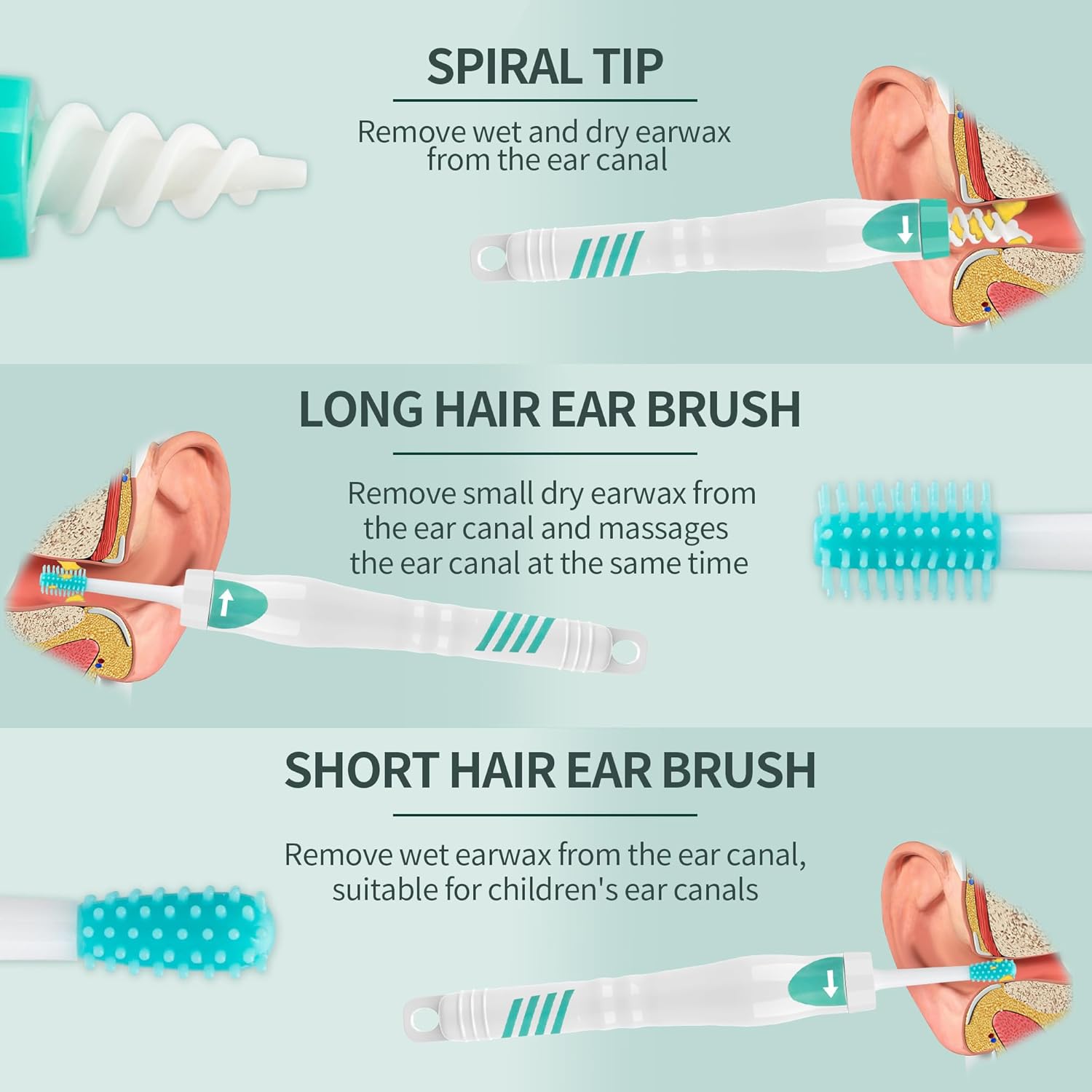 SPIRAL TIP

Remove wet and dry earwax from the ear canal

LONG HAIR EAR BRUSH

Remove small dry earwax from the ear canal and massages the ear canal at the same time

SHORT HAIR EAR BRUSH

Remove wet earwax from the ear canal, suitable for children's ear canals