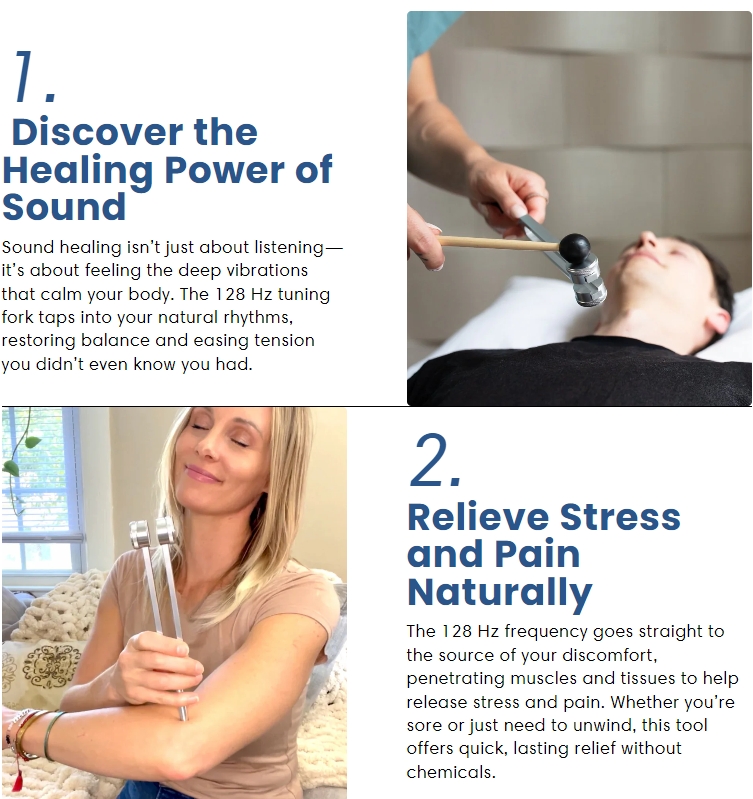 1.

Discover the Healing Power of Sound

Sound healing isn't just about listening—it's about feeling the deep vibrations that calm your body. The 128 Hz tuning fork taps into your natural rhythms, restoring balance and easing tension you didn't even know you had.

2.

Relieve Stress and Pain Naturally

The 128 Hz frequency goes straight to the source of your discomfort, penetrating muscles and tissues to help release stress and pain. Whether you're sore or just need to unwind, this tool offers quick, lasting relief without chemicals.