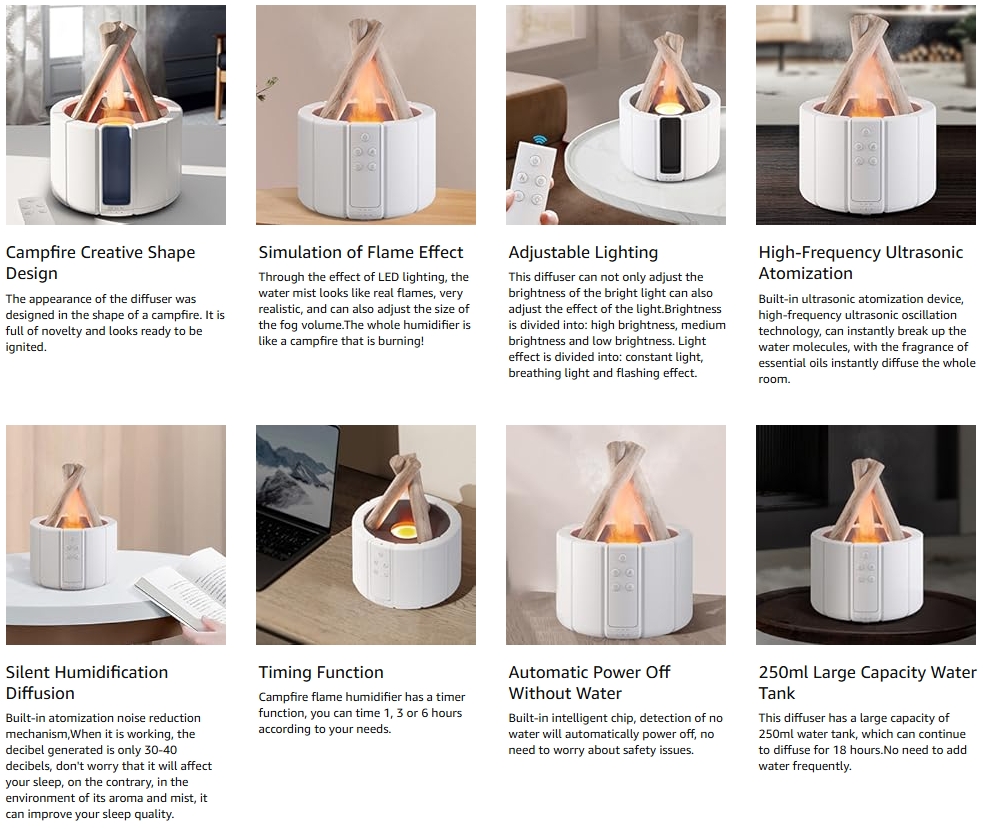 Campfire Creative Shape Design

The appearance of the diffuser was designed in the shape of a campfire. It is full of novelty and looks ready to be ignited.

Simulation of Flame Effect

Through the effect of LED lighting, the water mist looks like real flames, very realistic, and can also adjust the size of the fog volume.The whole humidifier is like a campfire that is burning!

Adjustable Lighting

This diffuser can not only adjust the brightness of the bright light can also adjust the effect of the light.Brightness is divided into: high brightness, medium brightness and low brightness. Light effect is divided into: constant light, breathing light and flashing effect.

High-Frequency Ultrasonic Atomization

Built-in ultrasonic atomization device, high-frequency ultrasonic oscillation technology, can instantly break up the water molecules, with the fragrance of essential oils instantly diffuse the whole room.

Silent Humidification Diffusion

Built-in atomization noise reduction mechanism,When it is working, the decibel generated is only 30-40 decibels, don't worry that it will affect your sleep, on the contrary, in the environment of its aroma and mist, it can improve your sleep quality.

Timing Function

Campfire flame humidifier has a timer function, you can time 1, 3 or 6 hours according to your needs.

Automatic Power Off Without Water

Built-in intelligent chip, detection of no water will automatically power off, no need to worry about safety issues.

250ml Large Capacity Water Tank

This diffuser has a large capacity of 250ml water tank, which can continue to diffuse for 18 hours.No need to add water frequently.