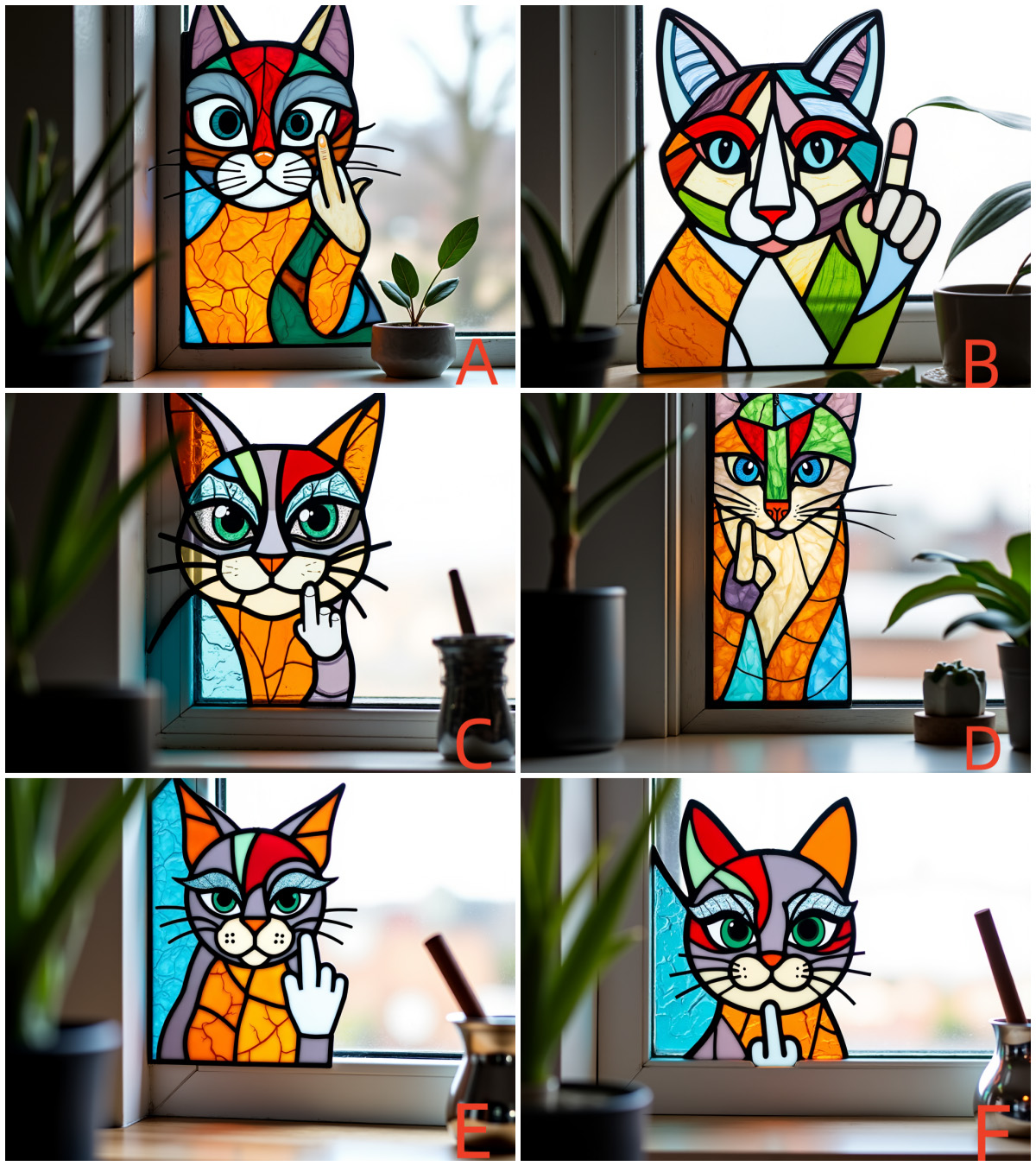 A
B
C
D
E
F