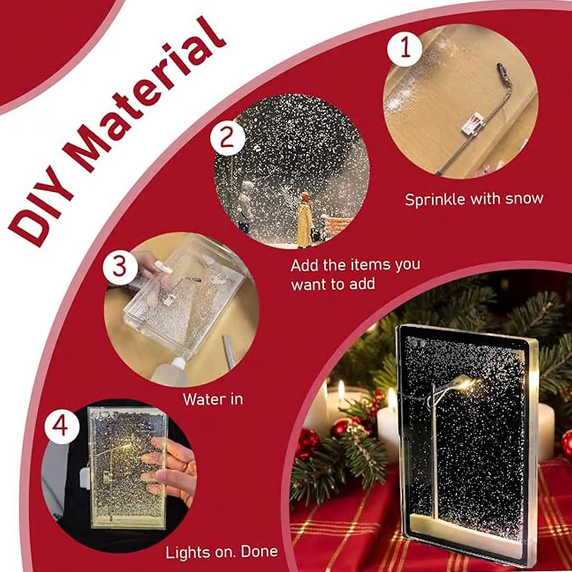 DIY Material

1

Sprinkle with snow

2

Add the items you want to add

3

Water in

4

Lights on. Done