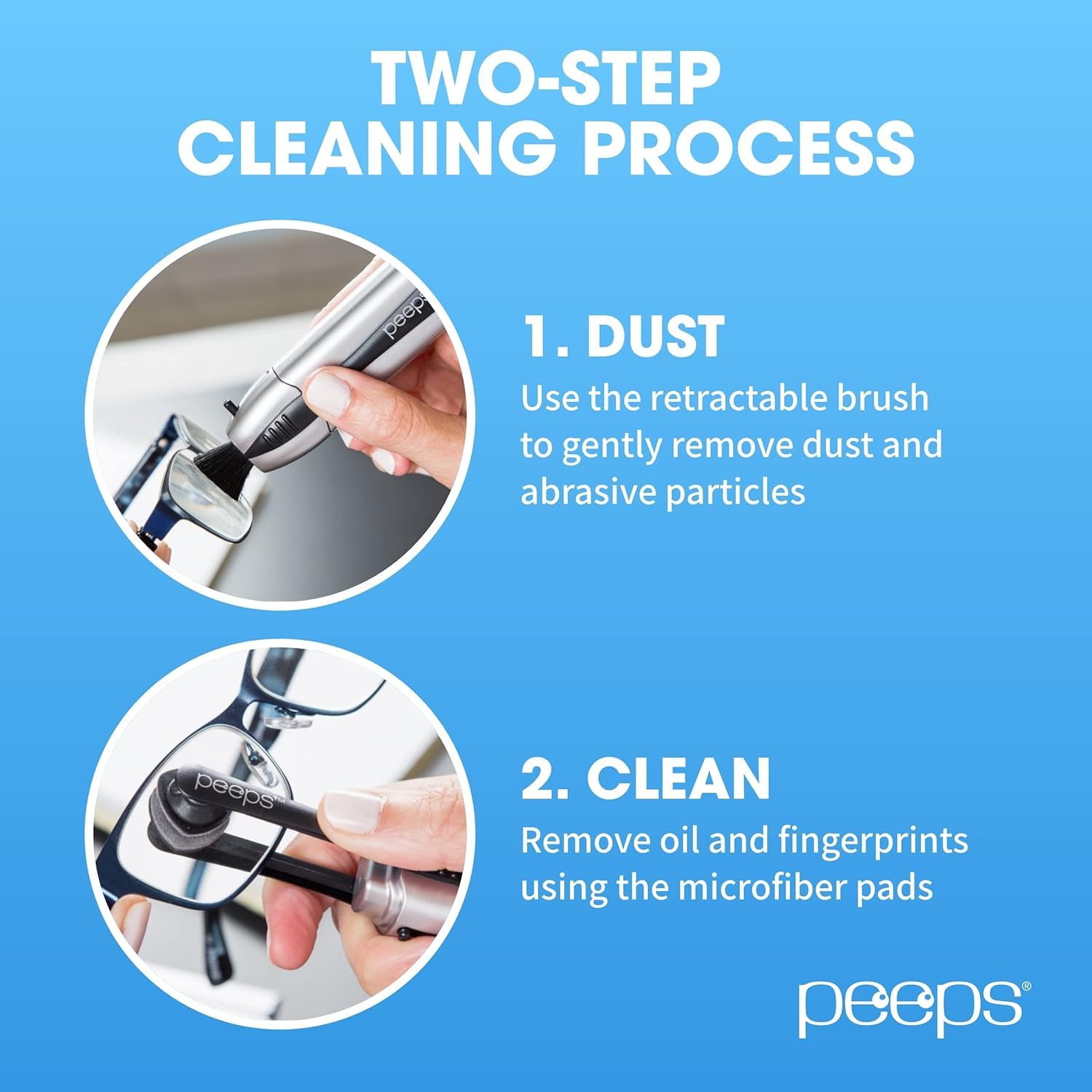 TWO-STEP CLEANING PROCESS

peeps

1. DUST
Use the retractable brush to gently remove dust and abrasive particles

peeps™

2. CLEAN
Remove oil and fingerprints using the microfiber pads

peeps®