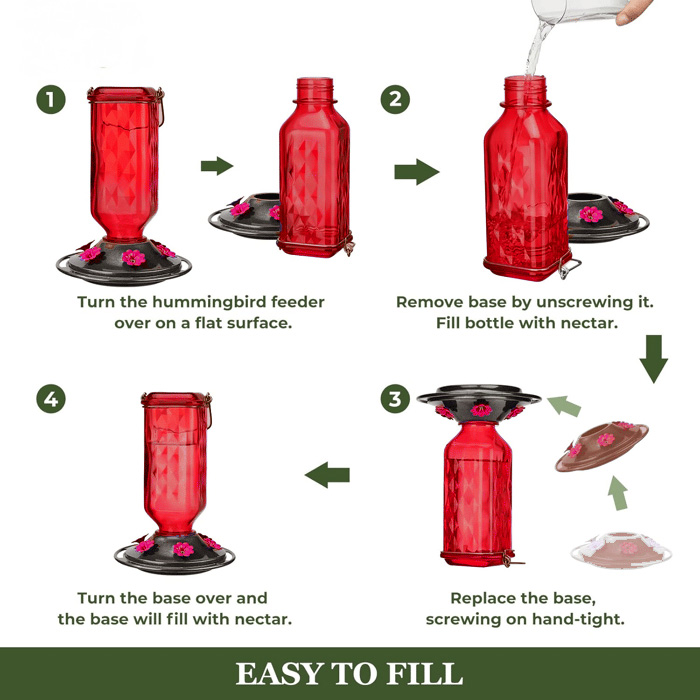 1

Turn the hummingbird feeder over on a flat surface.

2

Remove base by unscrewing it. Fill bottle with nectar.

3

Replace the base, screwing on hand-tight.

4

Turn the base over and the base will fill with nectar.

EASY TO FILL