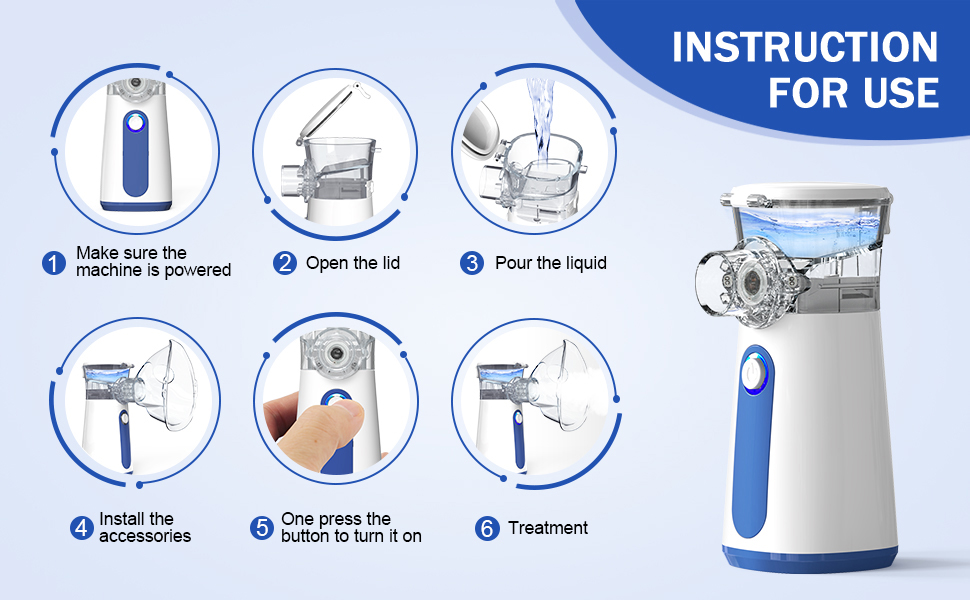 INSTRUCTION FOR USE

1 Make sure the machine is powered

2 Open the lid

3 Pour the liquid

4 Install the accessories

5 One press the button to turn it on

6 Treatment