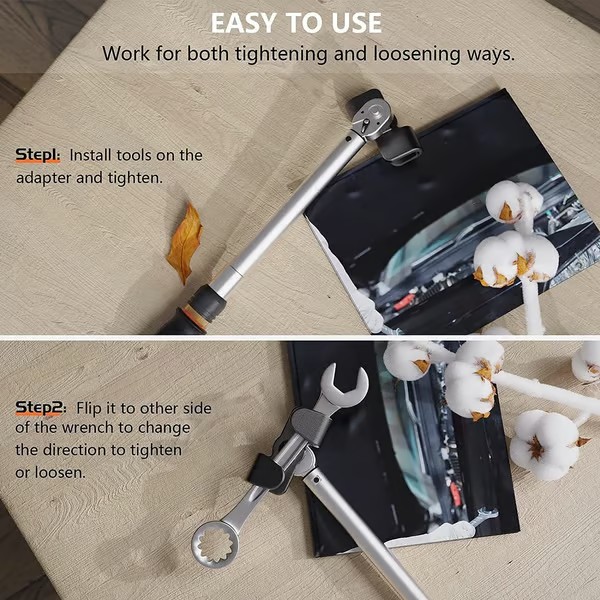 EASY TO USE
Work for both tightening and loosening ways.

Step1: Install tools on the adapter and tighten.

Step2: Flip it to other side of the wrench to change the direction to tighten or loosen.