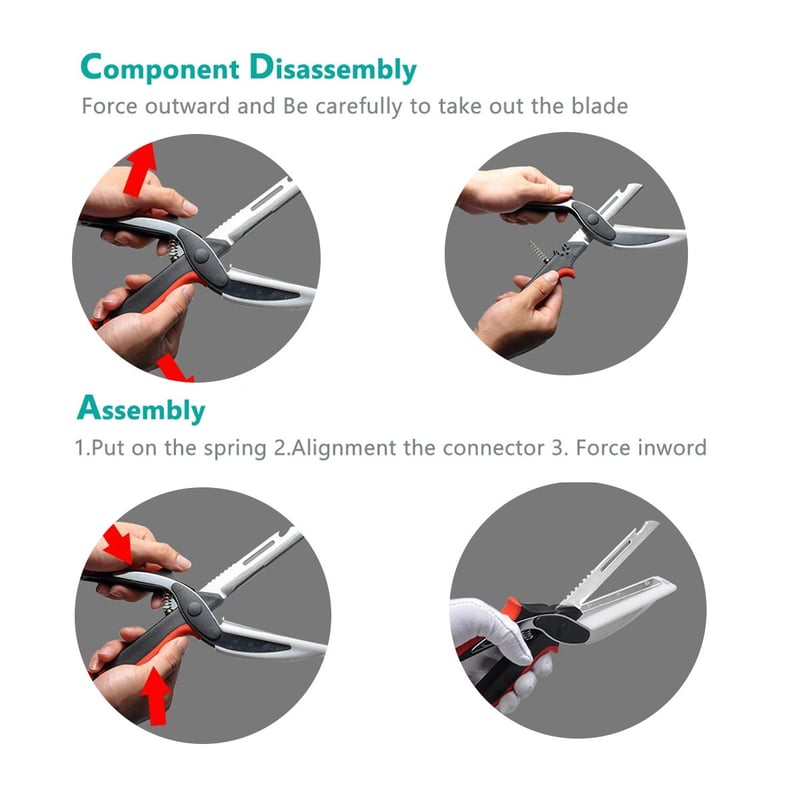 Component Disassembly

Force outward and Be carefully to take out the blade

Assembly

1.Put on the spring 2.Alignment the connector 3. Force inword