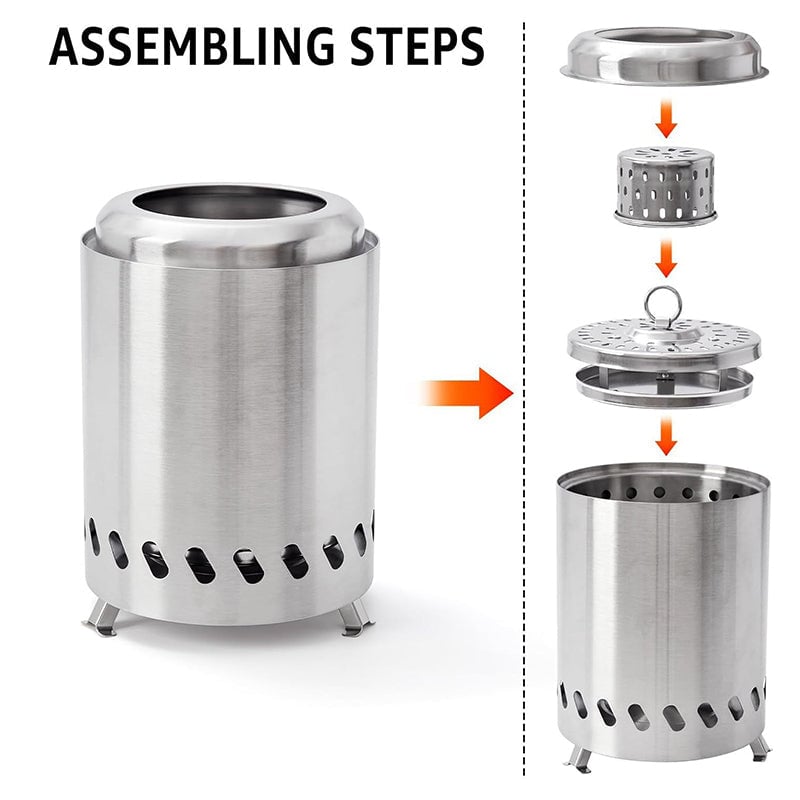 ASSEMBLING STEPS