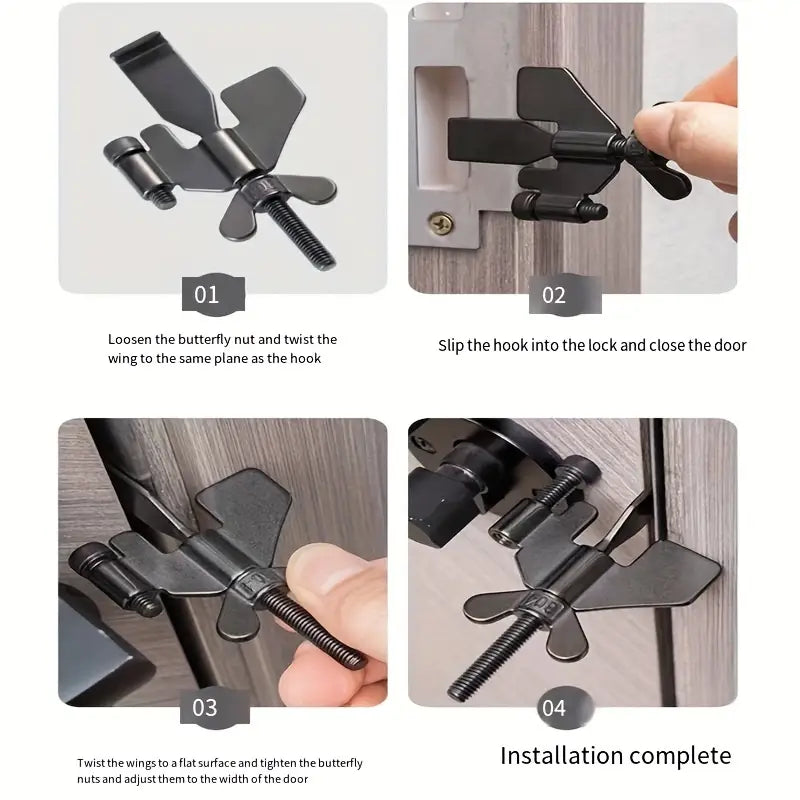 01

Loosen the butterfly nut and twist the wing to the same plane as the hook

02

Slip the hook into the lock and close the door

03

Twist the wings to a flat surface and tighten the butterfly nuts and adjust them to the width of the door

04

Installation complete