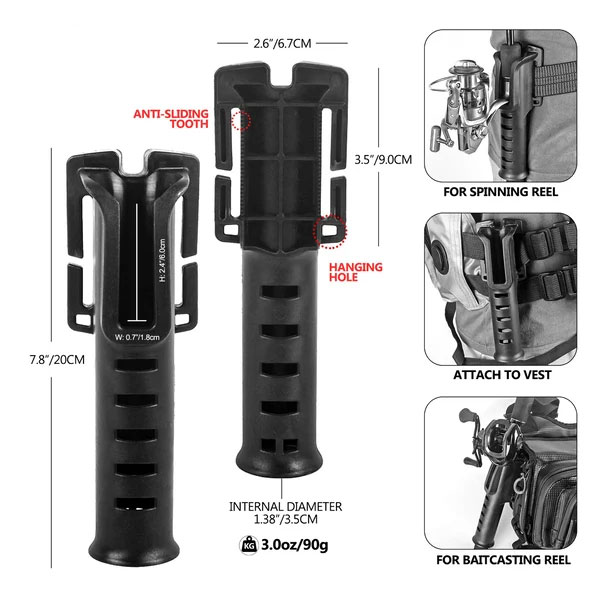 2.6"/6.7CM

ANTI-SLIDING TOOTH

3.5"/9.0CM

HANGING HOLE

H: 2.4"/6.0cm

W: 0.7"/1.8cm

7.8"/20CM

INTERNAL DIAMETER 1.38"/3.5CM

KG 3.0oz/90g

FOR SPINNING REEL

ATTACH TO VEST

FOR BAITCASTING REEL