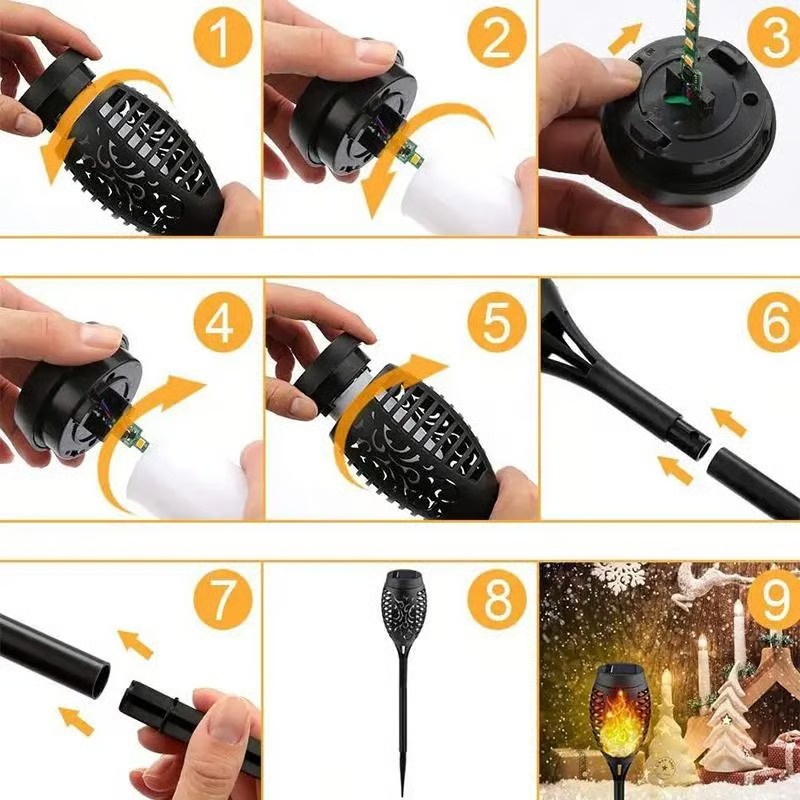 1

2

3

4

5

6

7

8

9