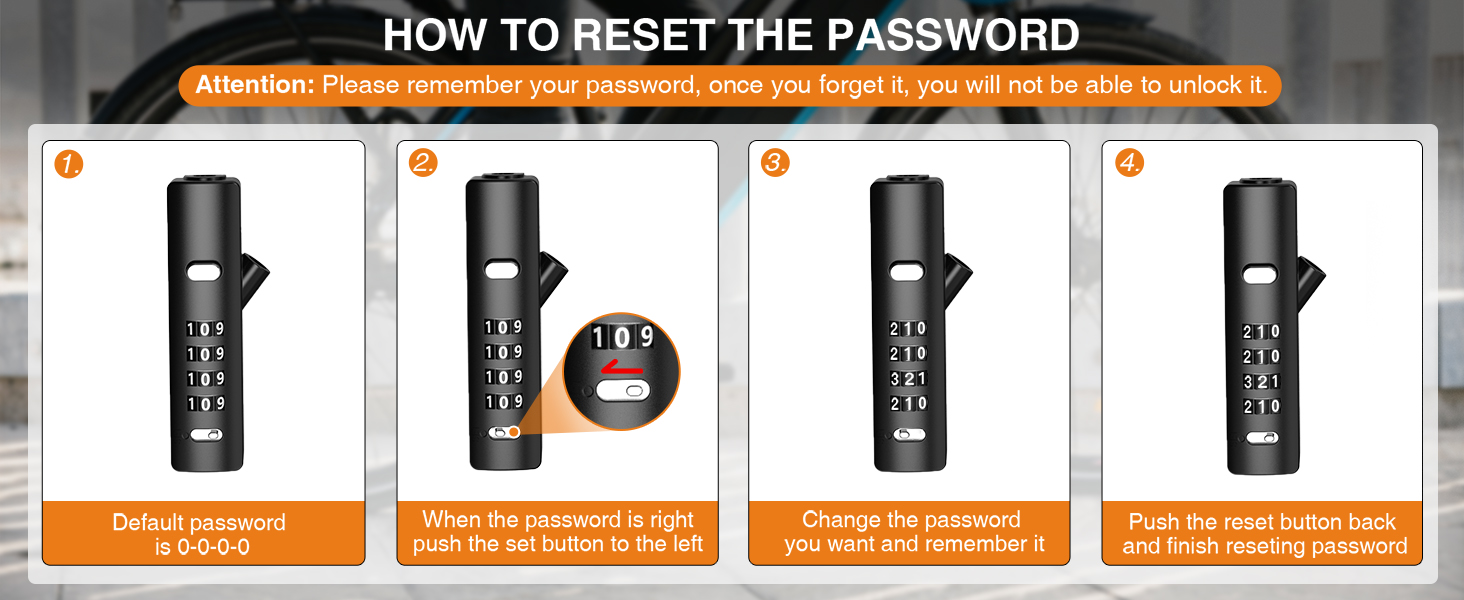 HOW TO RESET THE PASSWORD

Attention: Please remember your password, once you forget it, you will not be able to unlock it.

1.

109
109
109
109

Default password is 0-0-0-0

2.

109
109
109
109

109

When the password is right push the set button to the left

3.

210
210
321
210

Change the password you want and remember it

4.

210
210
321
210

Push the reset button back and finish reseting password