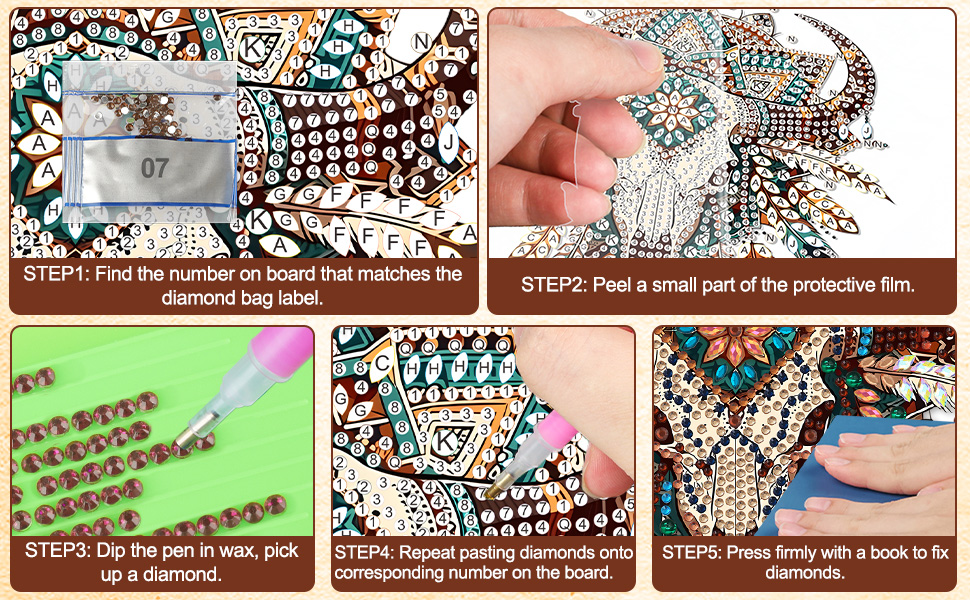 07

STEP1: Find the number on board that matches the diamond bag label.

STEP2: Peel a small part of the protective film.

STEP3: Dip the pen in wax, pick up a diamond.

STEP4: Repeat pasting diamonds onto corresponding number on the board.

STEP5: Press firmly with a book to fix diamonds.