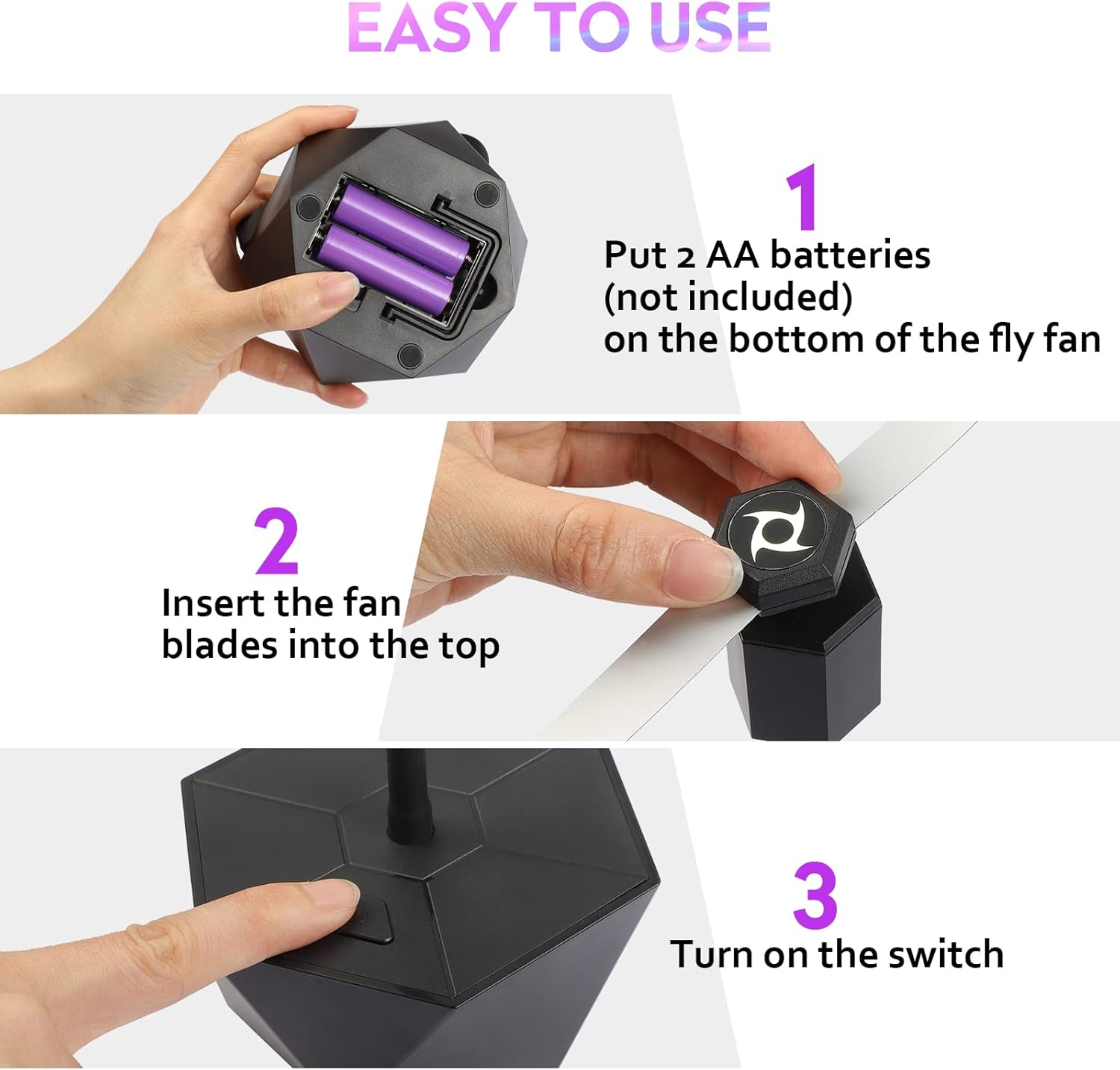 EASY TO USE

1
Put 2 AA batteries
(not included)
on the bottom of the fly fan

2
Insert the fan
blades into the top

3
Turn on the switch