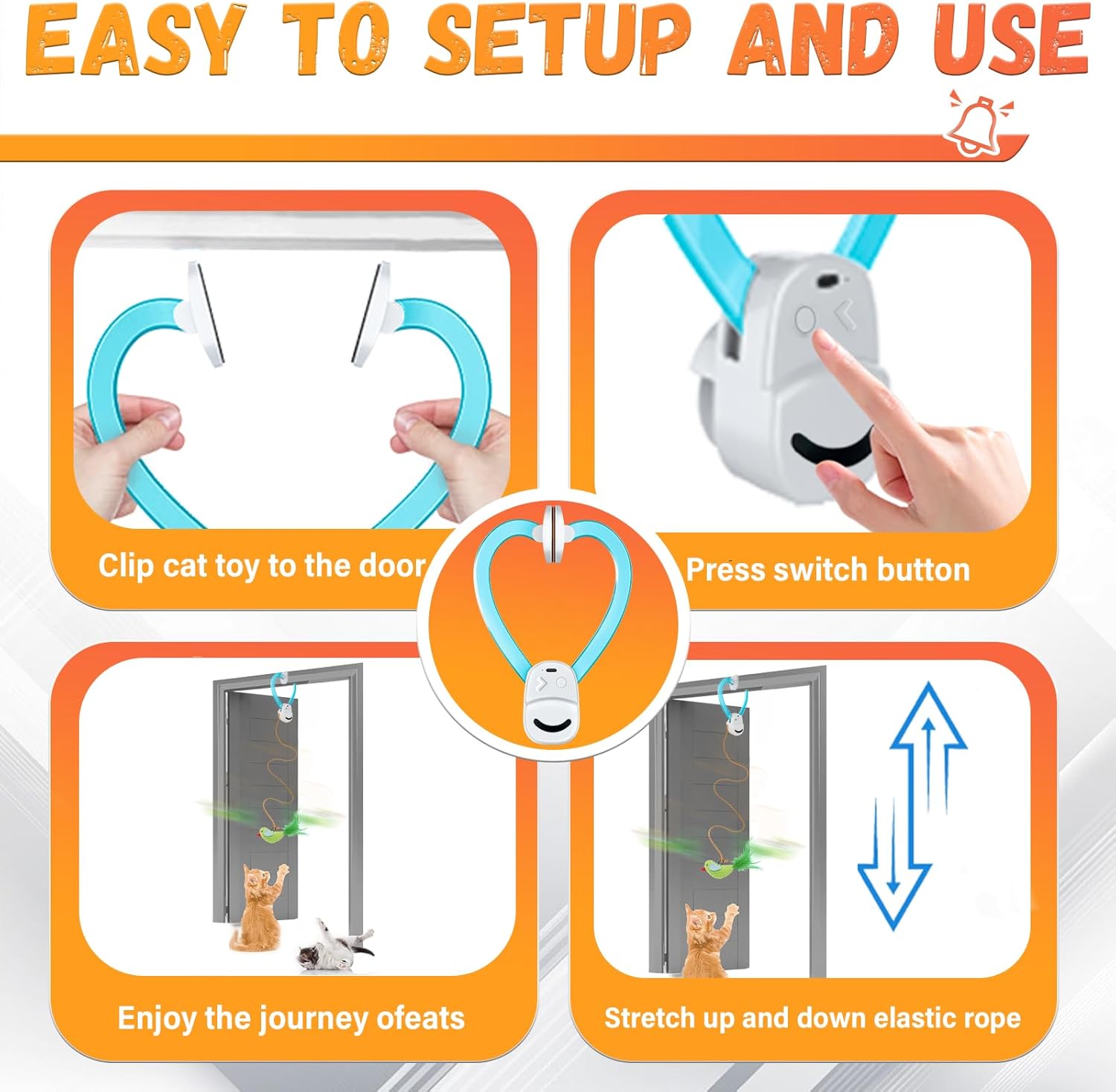 EASY TO SETUP AND USE

Clip cat toy to the door

Press switch button

Enjoy the journey ofeats

Stretch up and down elastic rope