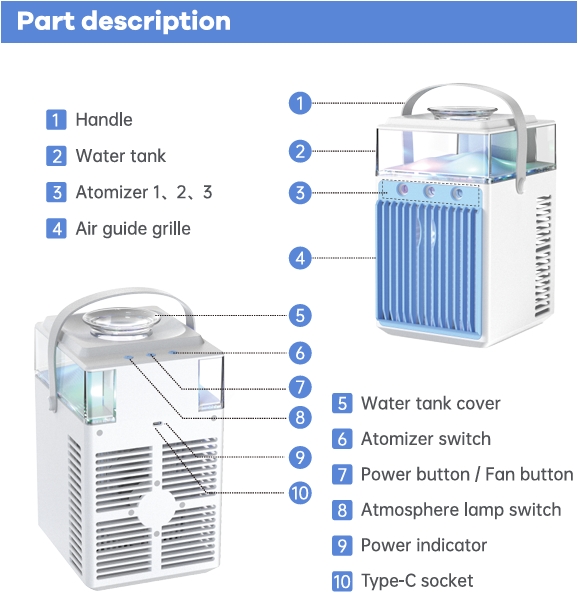 Part description

1 Handle
2 Water tank
3 Atomizer 1、2、3
4 Air guide grille

1
2
3
4

5
6
7
8
9
10

5 Water tank cover
6 Atomizer switch
7 Power button / Fan button
8 Atmosphere lamp switch
9 Power indicator
10 Type-C socket