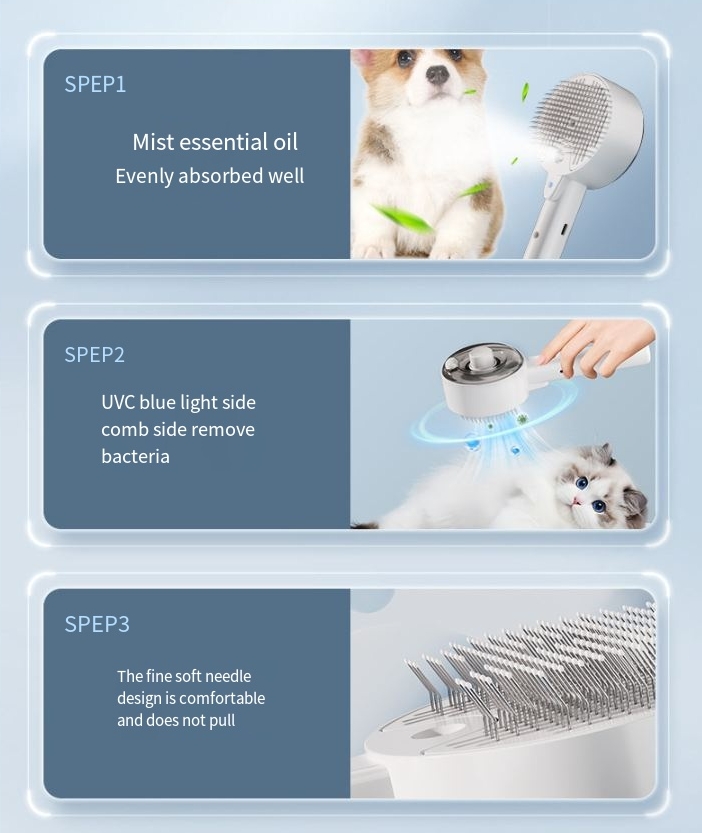 SPEP1

Mist essential oil
Evenly absorbed well

SPEP2

UVC blue light side comb side remove bacteria

SPEP3

The fine soft needle design is comfortable and does not pull