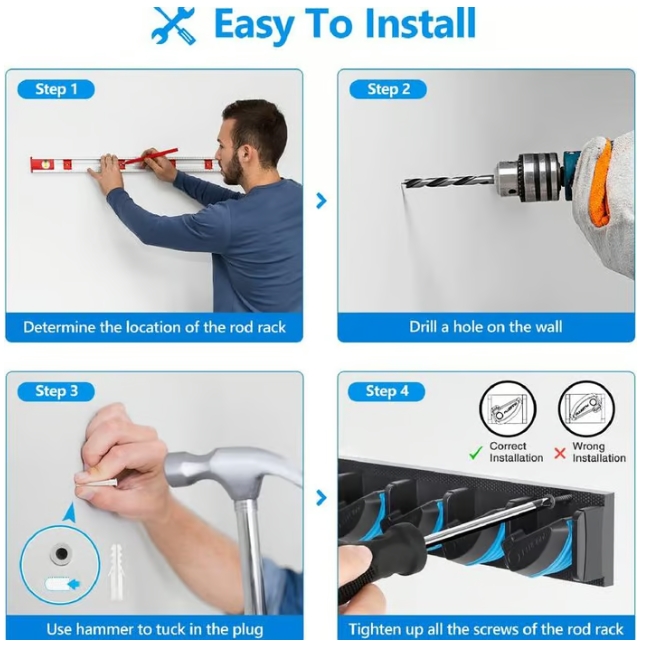 Easy To Install

Step 1

Determine the location of the rod rack

Step 2

Drill a hole on the wall

Step 3

Use hammer to tuck in the plug

Step 4

Correct Installation

Wrong Installation

Tighten up all the screws of the rod rack