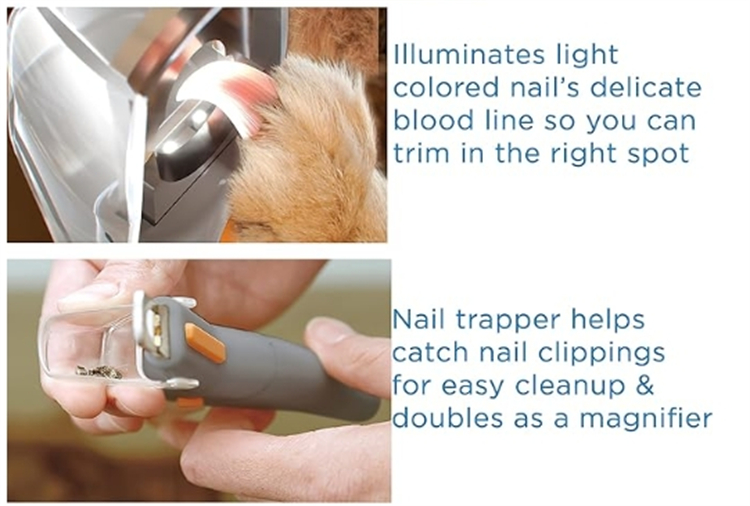 Illuminates light colored nail's delicate blood line so you can trim in the right spot

Nail trapper helps catch nail clippings for easy cleanup & doubles as a magnifier