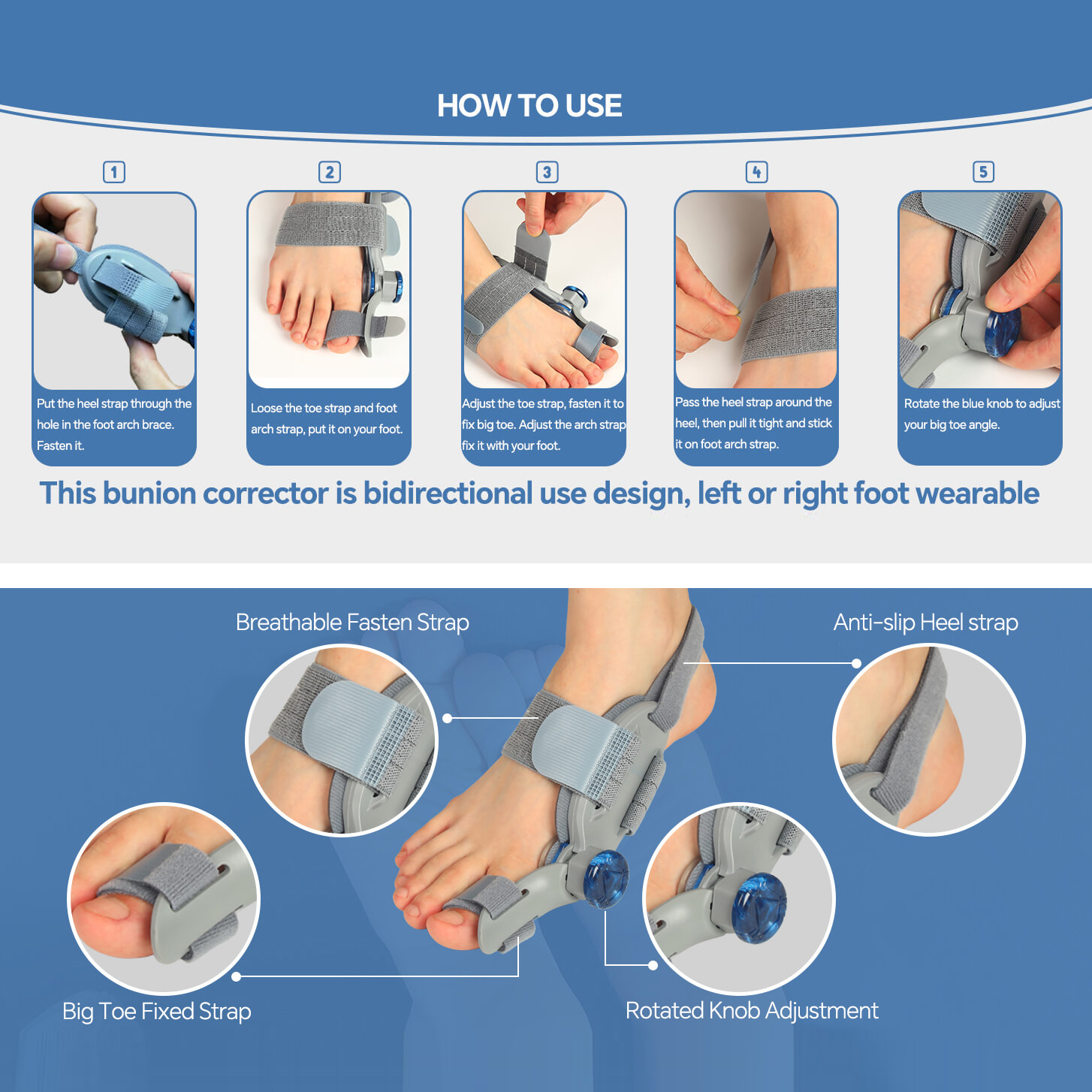 HOW TO USE

1

Put the heel strap through the hole in the foot arch brace. Fasten it.

2

Loose the toe strap and foot arch strap, put it on your foot.

3

Adjust the toe strap, fasten it to fix big toe. Adjust the arch strap fix it with your foot.

4

Pass the heel strap around the heel, then pull it tight and stick it on foot arch strap.

5

Rotate the blue knob to adjust your big toe angle.

This bunion corrector is bidirectional use design, left or right foot wearable

Breathable Fasten Strap

Anti-slip Heel strap

Big Toe Fixed Strap

Rotated Knob Adjustment