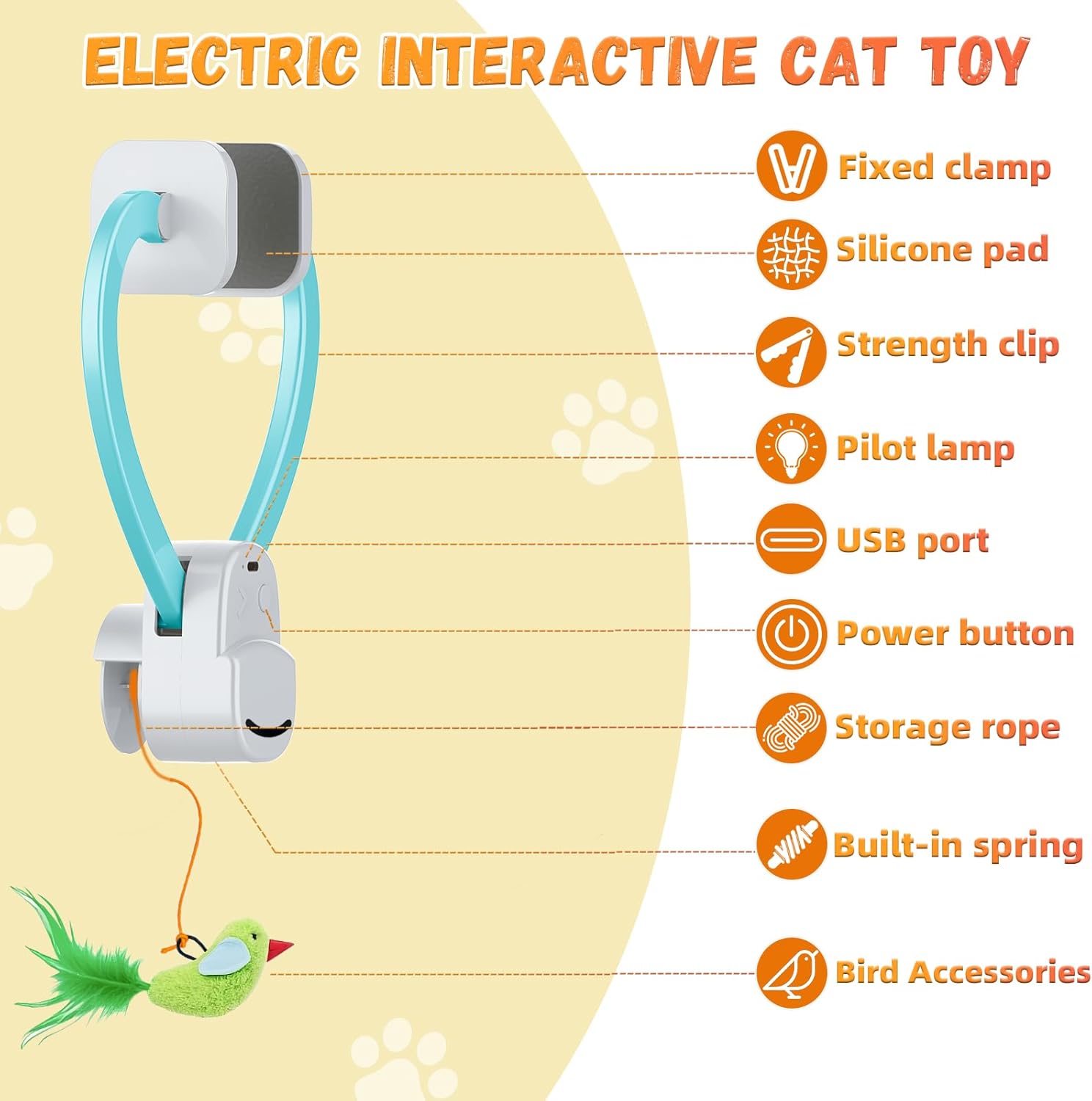 ELECTRIC INTERACTIVE CAT TOY

Fixed clamp

Silicone pad

Strength clip

Pilot lamp

USB port

Power button

Storage rope

Built-in spring

Bird Accessories