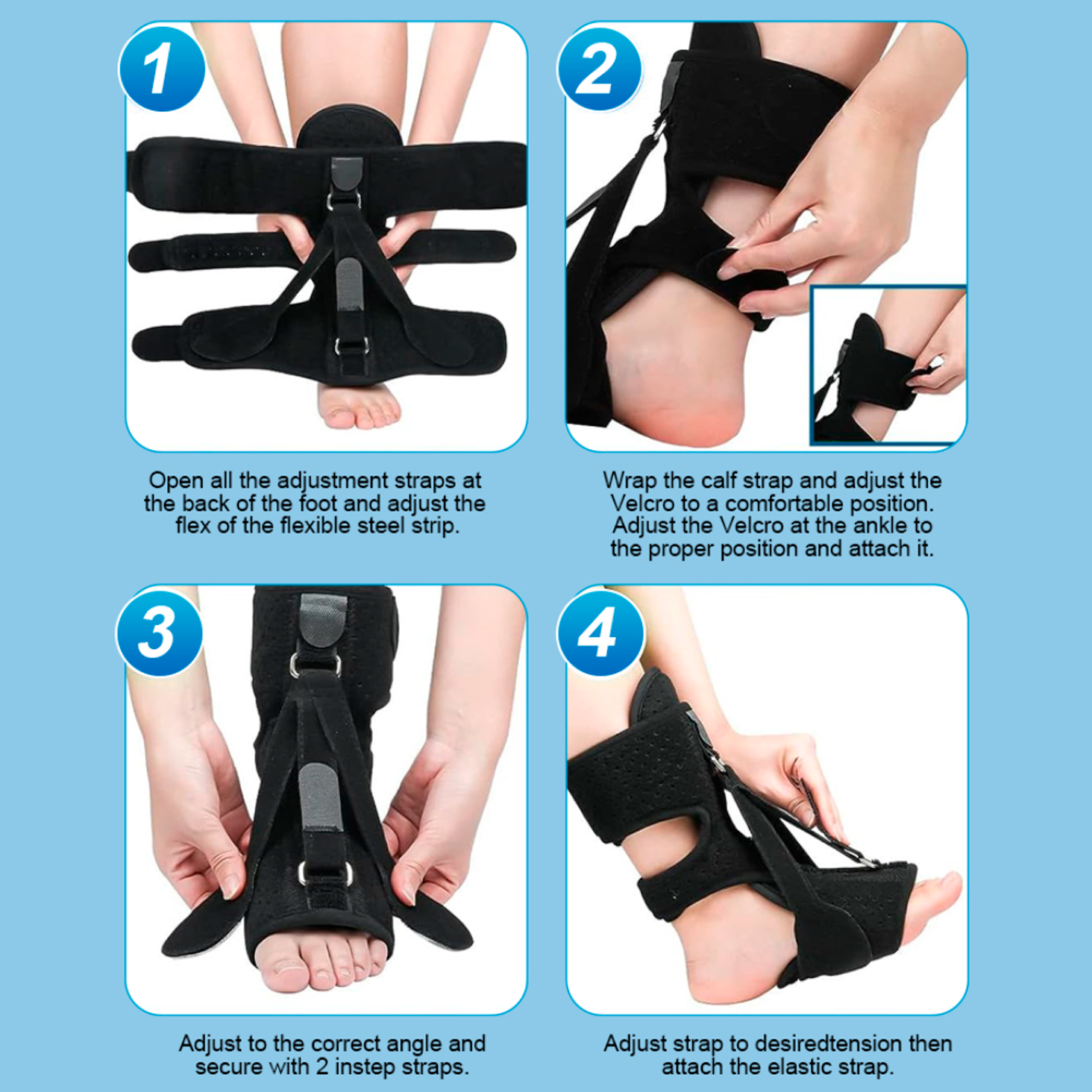 1

Open all the adjustment straps at the back of the foot and adjust the flex of the flexible steel strip.

2

Wrap the calf strap and adjust the Velcro to a comfortable position. Adjust the Velcro at the ankle to the proper position and attach it.

3

Adjust to the correct angle and secure with 2 instep straps.

4

Adjust strap to desiredtension then attach the elastic strap.