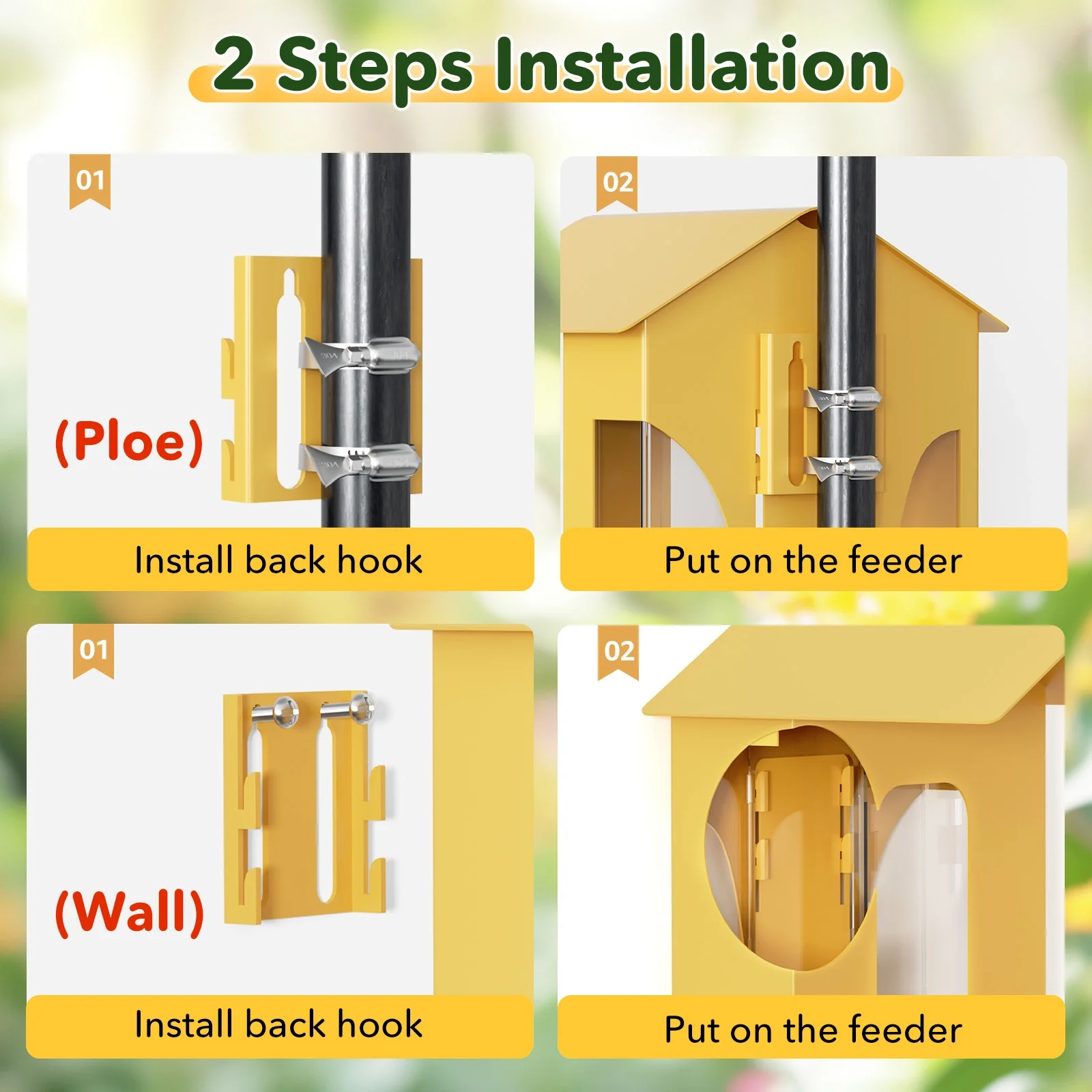 2 Steps Installation

01

(Ploe)

Install back hook

02

Put on the feeder

01

(Wall)

Install back hook

02

Put on the feeder