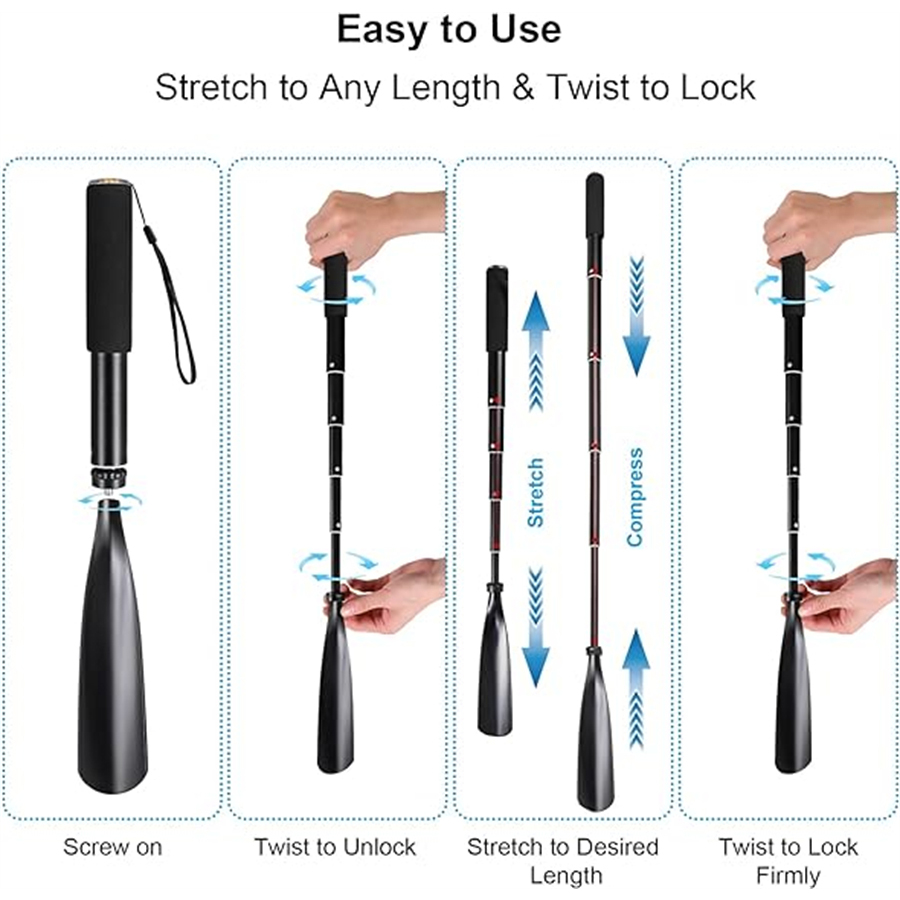 Easy to Use

Stretch to Any Length & Twist to Lock

Stretch

Compress

Screw on

Twist to Unlock

Stretch to Desired Length

Twist to Lock Firmly