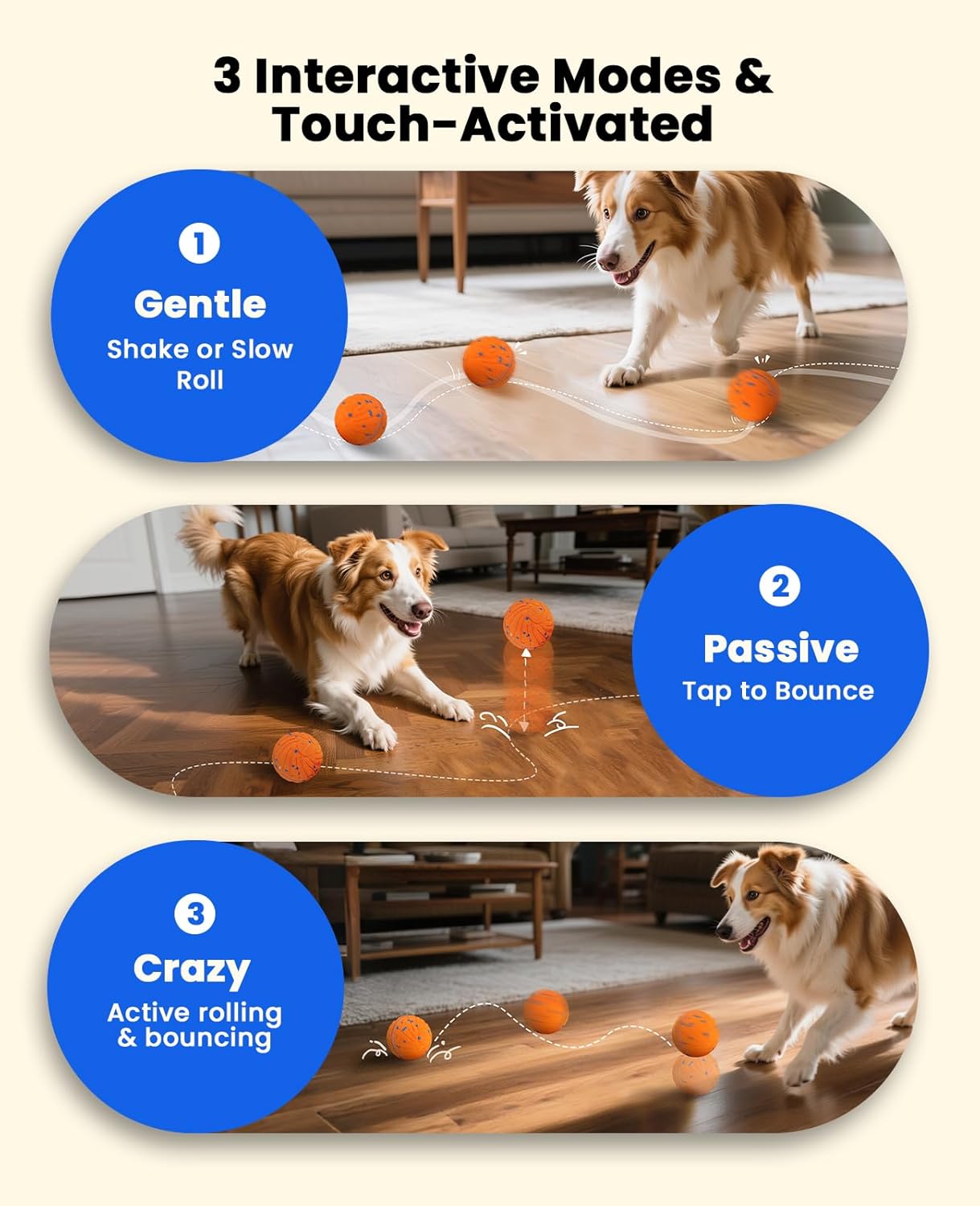 3 Interactive Modes & Touch-Activated

1
Gentle
Shake or Slow Roll

2
Passive
Tap to Bounce

3
Crazy
Active rolling & bouncing