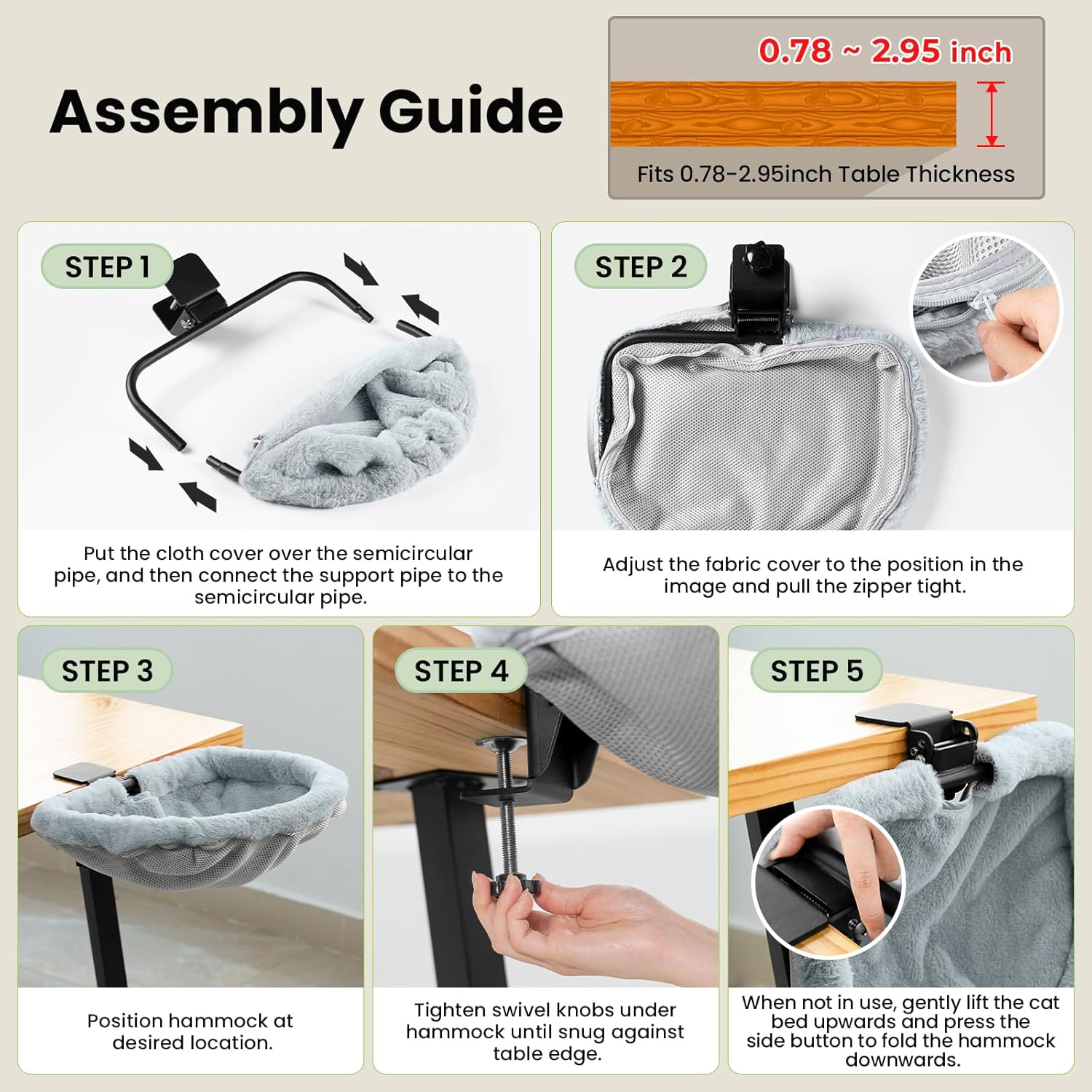 Assembly Guide

0.78 ~ 2.95 inch

Fits 0.78-2.95inch Table Thickness

STEP 1

Put the cloth cover over the semicircular pipe, and then connect the support pipe to the semicircular pipe.

STEP 2

Adjust the fabric cover to the position in the image and pull the zipper tight.

STEP 3

Position hammock at desired location.

STEP 4

Tighten swivel knobs under hammock until snug against table edge.

STEP 5

When not in use, gently lift the cat bed upwards and press the side button to fold the hammock downwards.