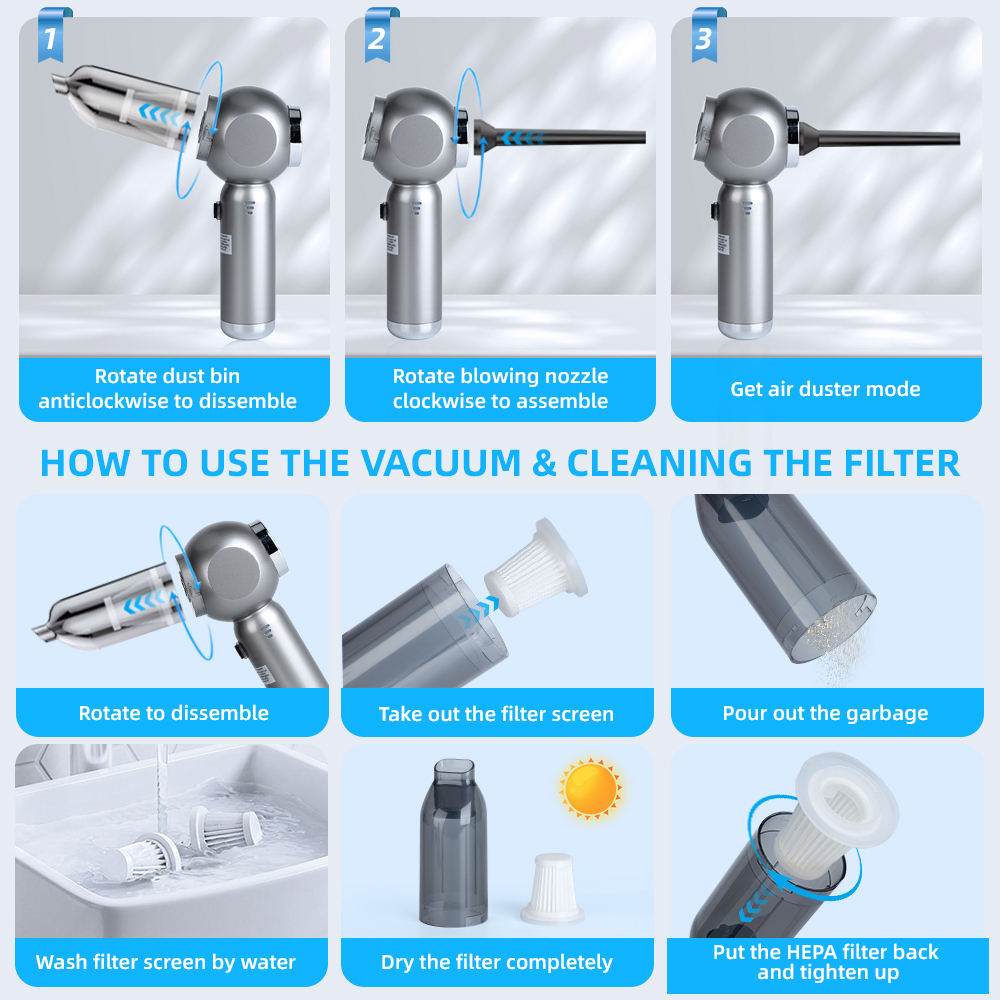 1

Rotate dust bin anticlockwise to dissemble

2

Rotate blowing nozzle clockwise to assemble

3

Get air duster mode

HOW TO USE THE VACUUM & CLEANING THE FILTER

Rotate to dissemble

Take out the filter screen

Pour out the garbage

Wash filter screen by water

Dry the filter completely

Put the HEPA filter back and tighten up