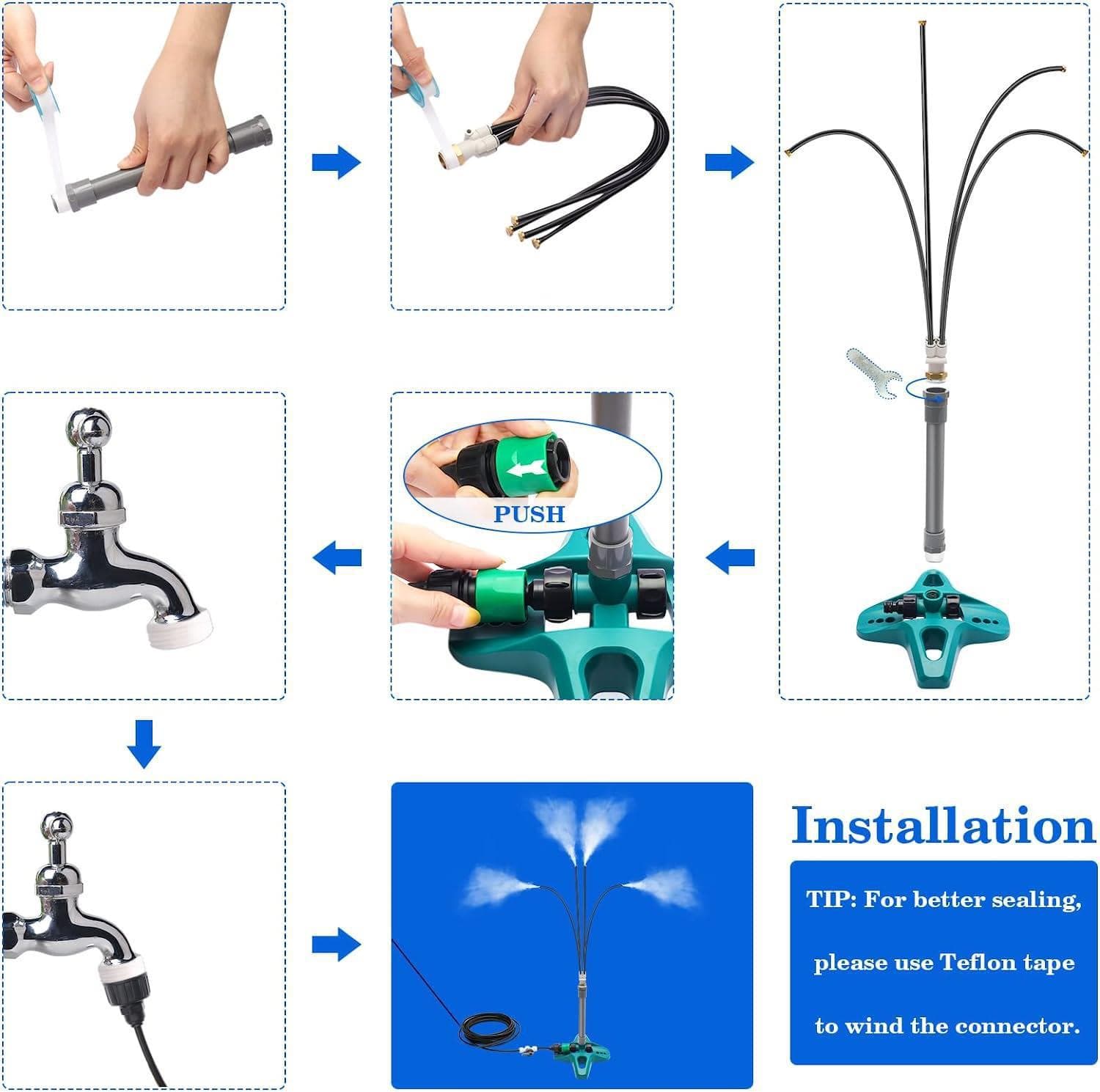 PUSH

Installation

TIP: For better sealing, please use Teflon tape to wind the connector.