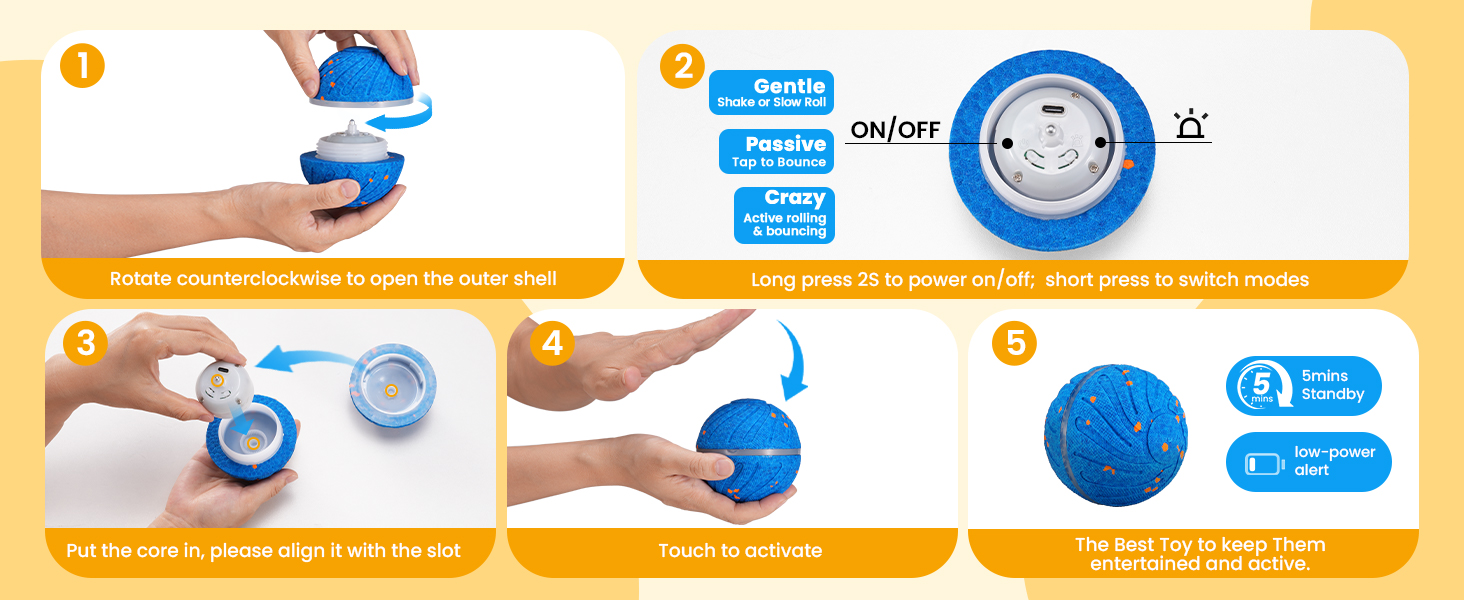 1

Rotate counterclockwise to open the outer shell

2

Gentle
Shake or Slow Roll

Passive
Tap to Bounce

Crazy
Active rolling & bouncing

ON/OFF

Long press 2S to power on/off; short press to switch modes

3

Put the core in, please align it with the slot

4

Touch to activate

5

5 mins

5mins Standby

low-power alert

The Best Toy to keep Them entertained and active.