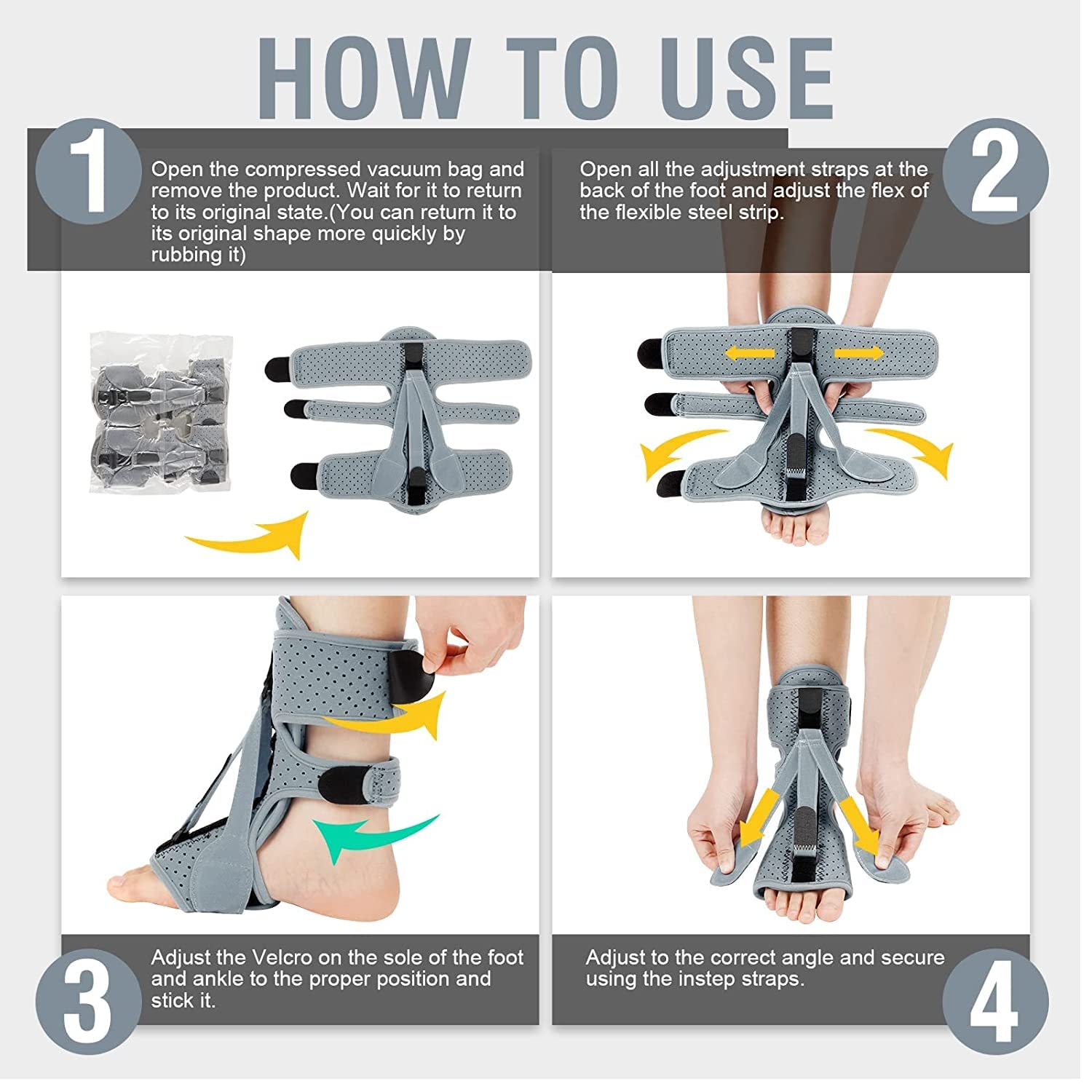 HOW TO USE

1

Open the compressed vacuum bag and remove the product. Wait for it to return to its original state.(You can return it to its original shape more quickly by rubbing it)

2

Open all the adjustment straps at the back of the foot and adjust the flex of the flexible steel strip.

3

Adjust the Velcro on the sole of the foot and ankle to the proper position and stick it.

4

Adjust to the correct angle and secure using the instep straps.