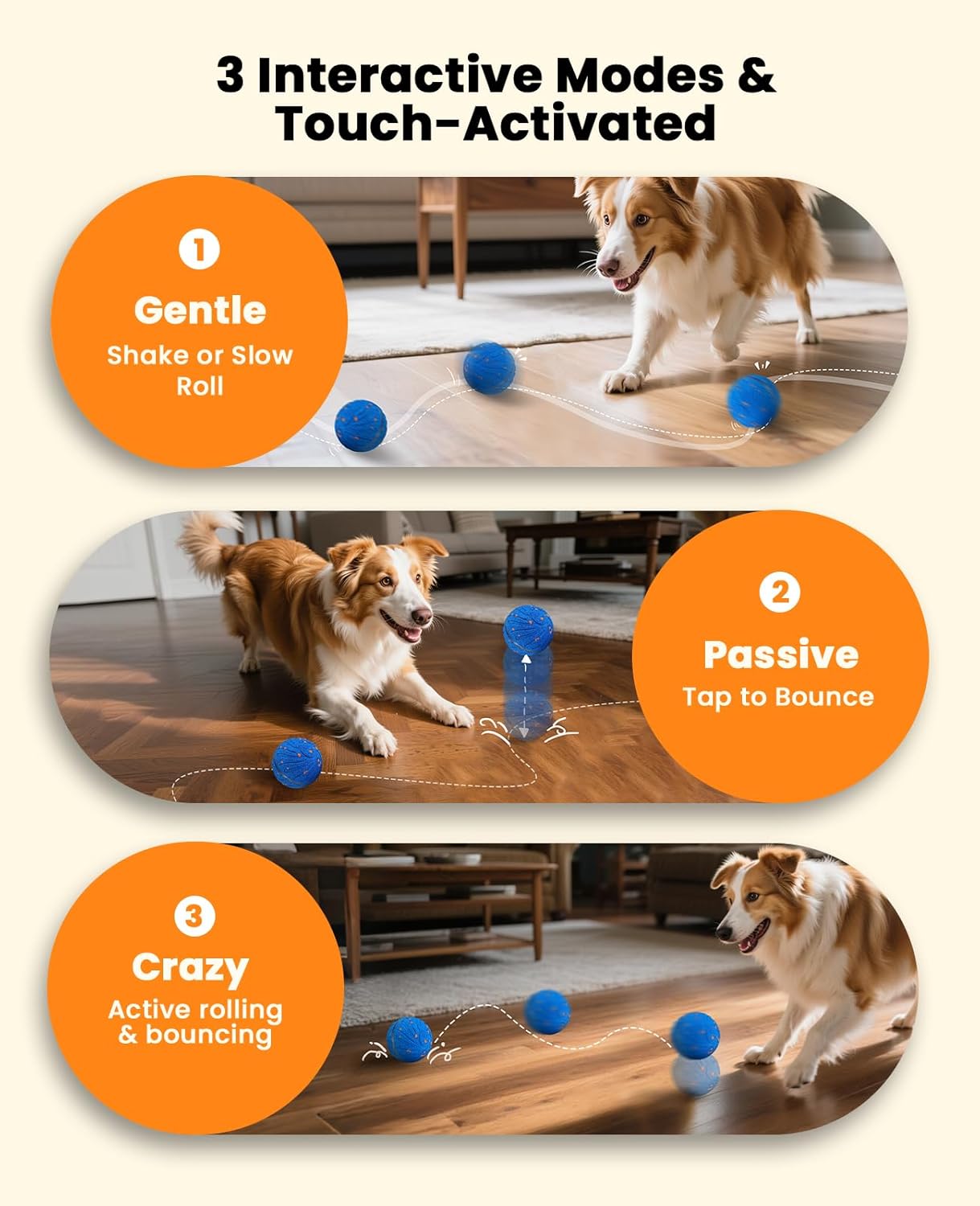 3 Interactive Modes & Touch-Activated

1
Gentle
Shake or Slow Roll

2
Passive
Tap to Bounce

3
Crazy
Active rolling & bouncing