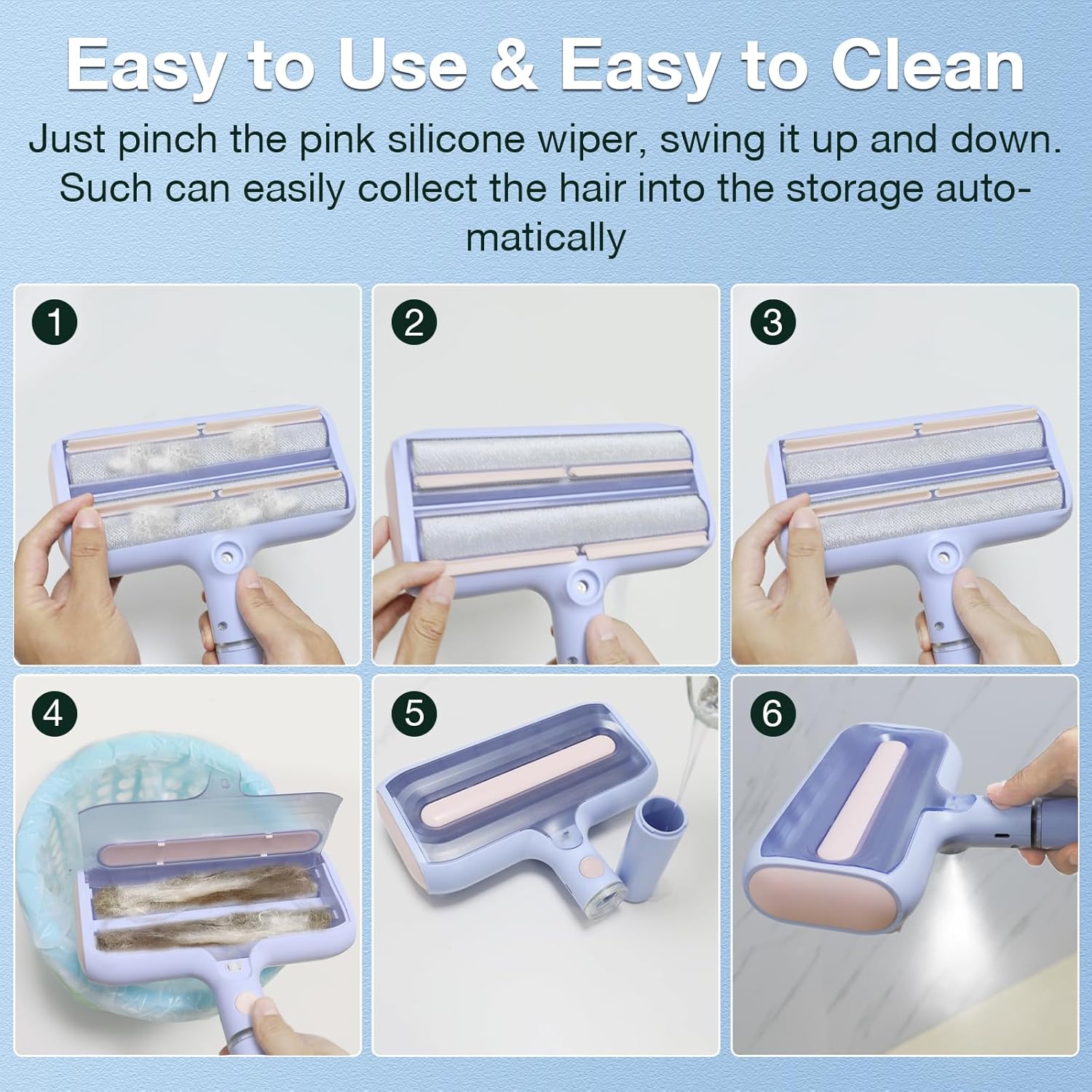 Easy to Use & Easy to Clean

Just pinch the pink silicone wiper, swing it up and down. Such can easily collect the hair into the storage automatically

1

2

3

4

5

6