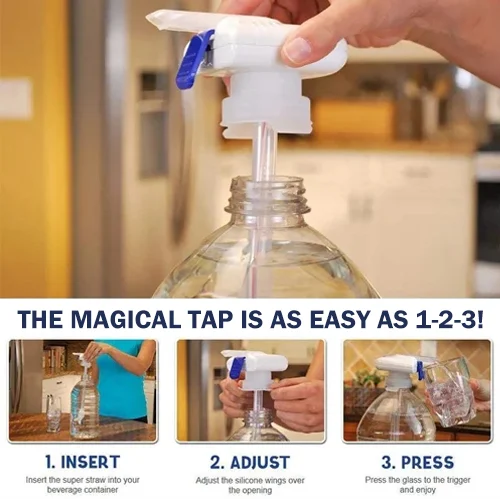 THE MAGICAL TAP IS AS EASY AS 1-2-3!

1. INSERT
Insert the super straw into your beverage container

2. ADJUST
Adjust the silicone wings over the opening

3. PRESS
Press the glass to the trigger and enjoy