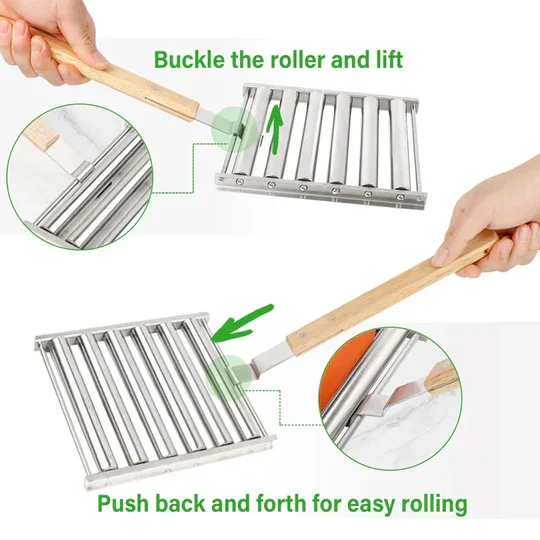 Buckle the roller and lift

Push back and forth for easy rolling