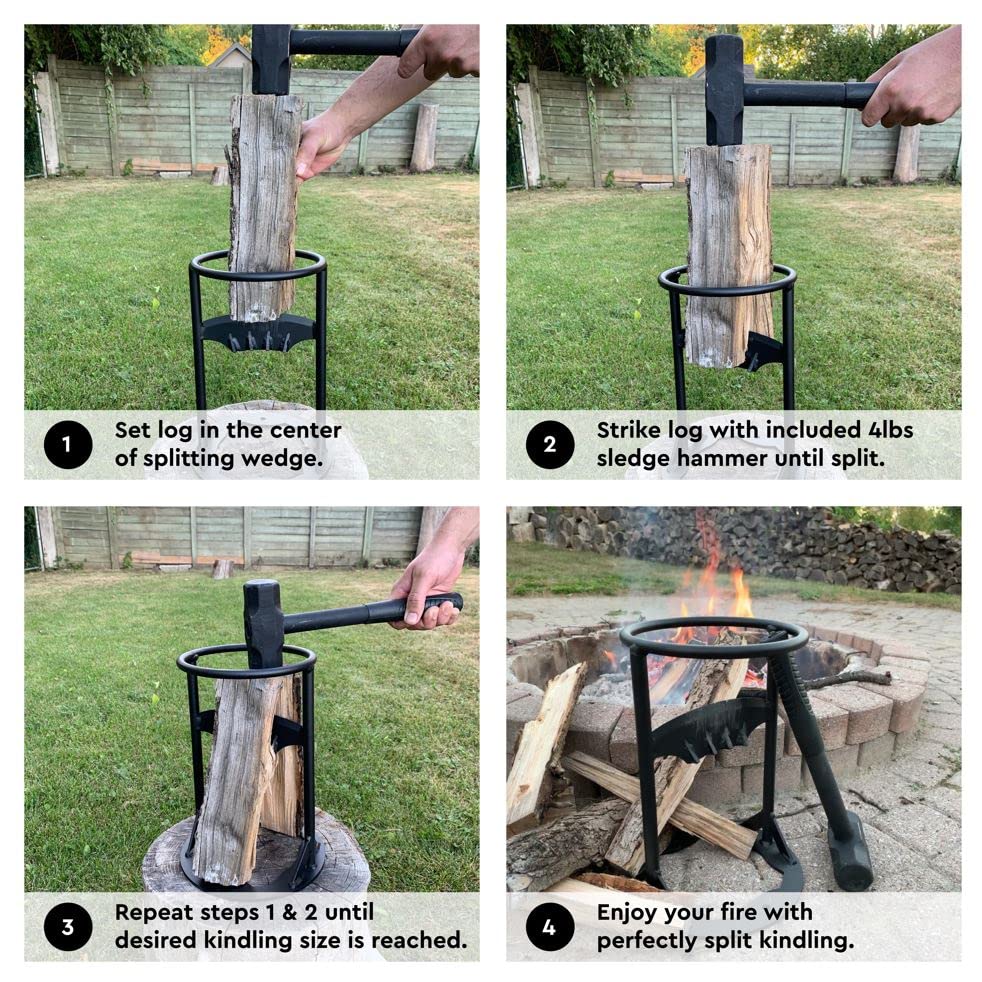 1 Set log in the center of splitting wedge.

2 Strike log with included 4lbs sledge hammer until split.

3 Repeat steps 1 & 2 until desired kindling size is reached.

4 Enjoy your fire with perfectly split kindling.