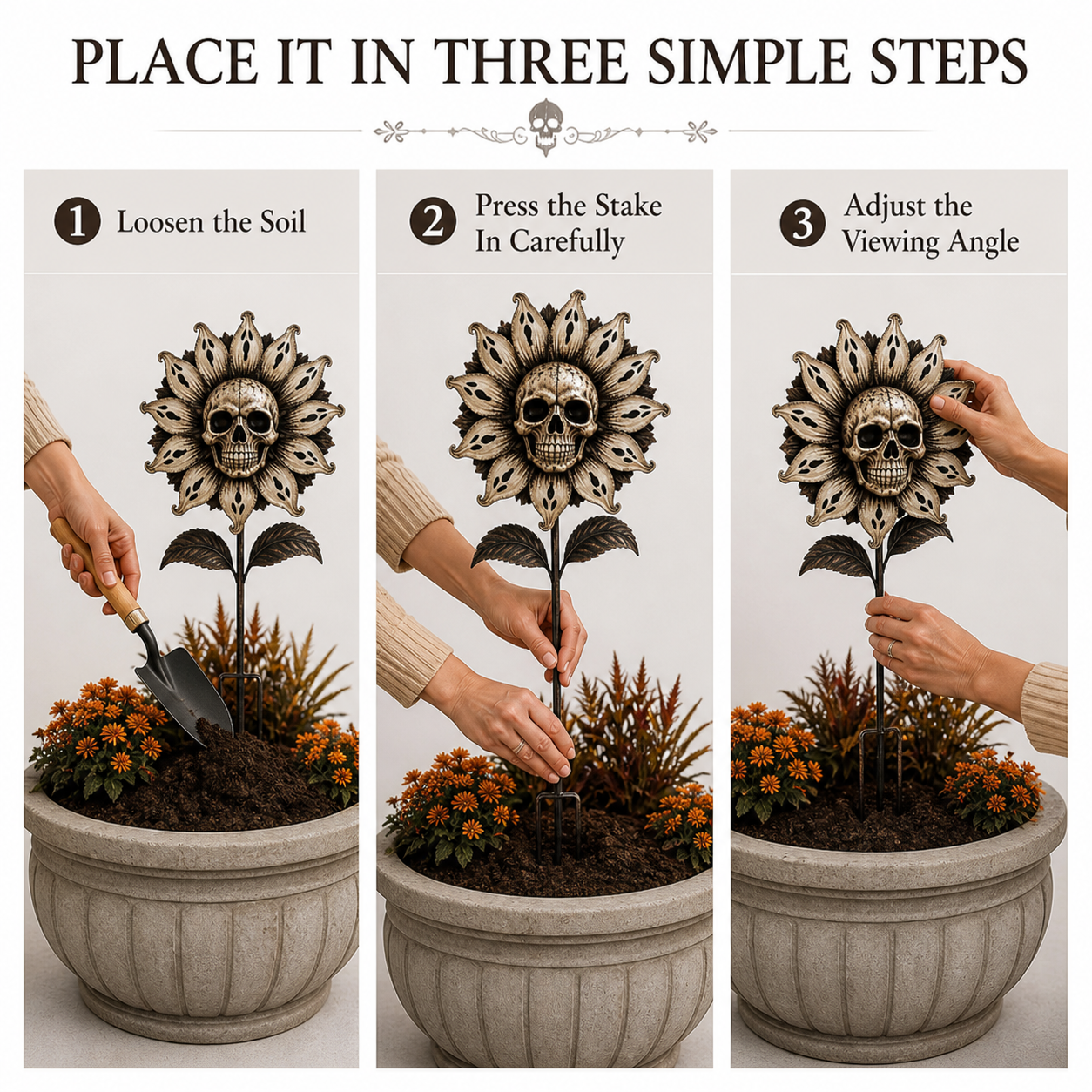 PLACE IT IN THREE SIMPLE STEPS

1 Loosen the Soil

2 Press the Stake In Carefully

3 Adjust the Viewing Angle