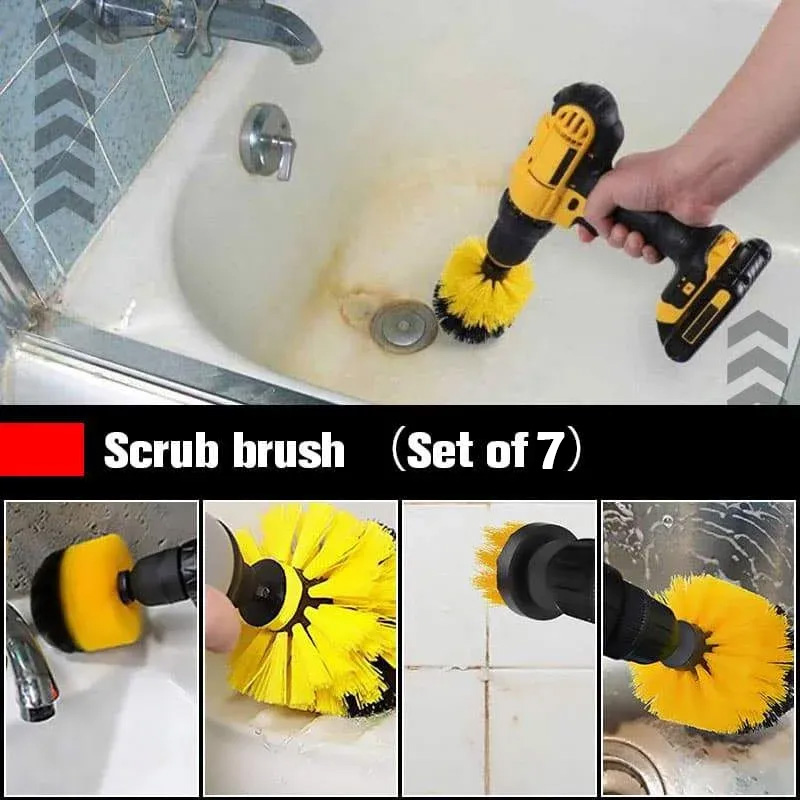 Scrub brush （Set of 7）